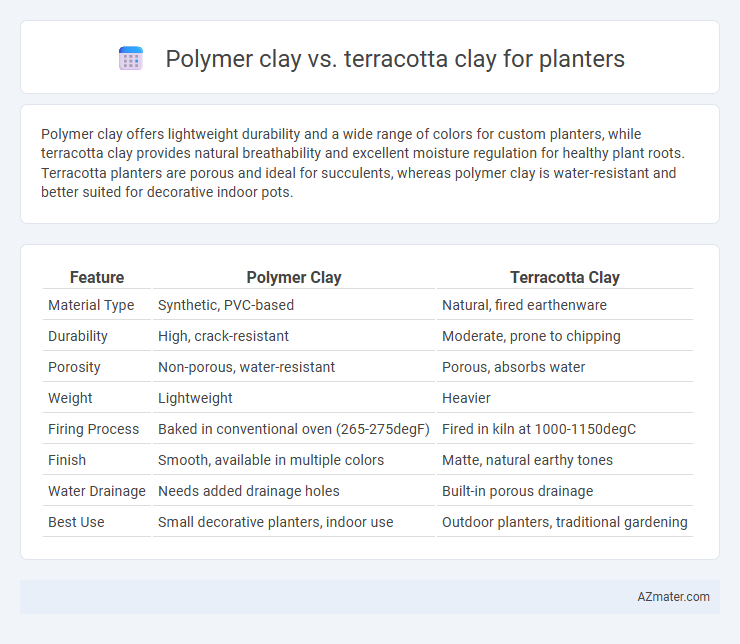 Polymer clay vs. terracotta clay for planters

Polymer clay offers lightweight durability and a wide range of colors for custom planters, while terracotta clay provides natural breathability and excellent moisture regulation for healthy plant roots. Terracotta planters are porous and ideal for succulents, whereas polymer clay is water-resistant and better suited for decorative indoor pots.

| Feature | Polymer Clay | Terracotta Clay |
|---|---|---|
| Material Type | Synthetic, PVC-based | Natural, fired earthenware |
| Durability | High, crack-resistant | Moderate, prone to chipping |
| Porosity | Non-porous, water-resistant | Porous, absorbs water |
| Weight | Lightweight | Heavier |
| Firing Process | Baked in conventional oven (265-275degF) | Fired in kiln at 1000-1150degC |
| Finish | Smooth, available in multiple colors | Matte, natural earthy tones |
| Water Drainage | Needs added drainage holes | Built-in porous drainage |
| Best Use | Small decorative planters, indoor use | Outdoor planters, traditional gardening |

AZmater.com