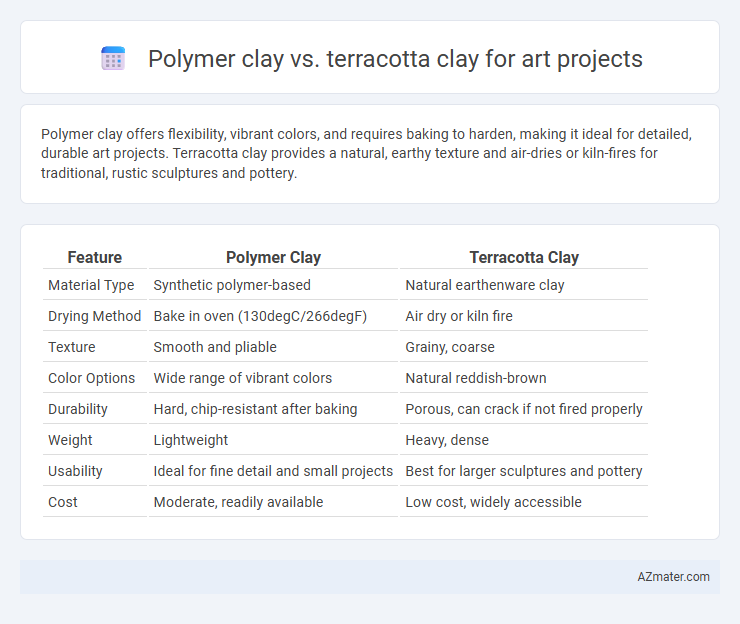 Polymer clay vs. terracotta clay for art projects

Polymer clay offers flexibility, vibrant colors, and requires baking to harden, making it ideal for detailed, durable art projects. Terracotta clay provides a natural, earthy texture and air-dries or kiln-fires for traditional, rustic sculptures and pottery.

| Feature | Polymer Clay | Terracotta Clay |
|---|---|---|
| Material Type | Synthetic polymer-based | Natural earthenware clay |
| Drying Method | Bake in oven (130degC/266degF) | Air dry or kiln fire |
| Texture | Smooth and pliable | Grainy, coarse |
| Color Options | Wide range of vibrant colors | Natural reddish-brown |
| Durability | Hard, chip-resistant after baking | Porous, can crack if not fired properly |
| Weight | Lightweight | Heavy, dense |
| Usability | Ideal for fine detail and small projects | Best for larger sculptures and pottery |
| Cost | Moderate, readily available | Low cost, widely accessible |

AZmater.com