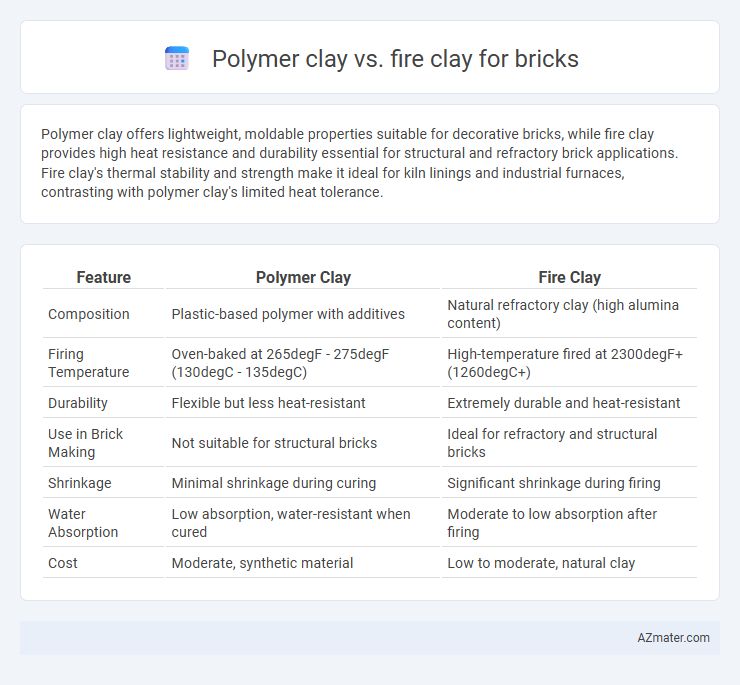 Polymer clay vs. fire clay for bricks

Polymer clay offers lightweight, moldable properties suitable for decorative bricks, while fire clay provides high heat resistance and durability essential for structural and refractory brick applications. Fire clay's thermal stability and strength make it ideal for kiln linings and industrial furnaces, contrasting with polymer clay's limited heat tolerance.

| Feature | Polymer Clay | Fire Clay |
|---|---|---|
| Composition | Plastic-based polymer with additives | Natural refractory clay (high alumina content) |
| Firing Temperature | Oven-baked at 265degF - 275degF (130degC - 135degC) | High-temperature fired at 2300degF+ (1260degC+) |
| Durability | Flexible but less heat-resistant | Extremely durable and heat-resistant |
| Use in Brick Making | Not suitable for structural bricks | Ideal for refractory and structural bricks |
| Shrinkage | Minimal shrinkage during curing | Significant shrinkage during firing |
| Water Absorption | Low absorption, water-resistant when cured | Moderate to low absorption after firing |
| Cost | Moderate, synthetic material | Low to moderate, natural clay |

AZmater.com