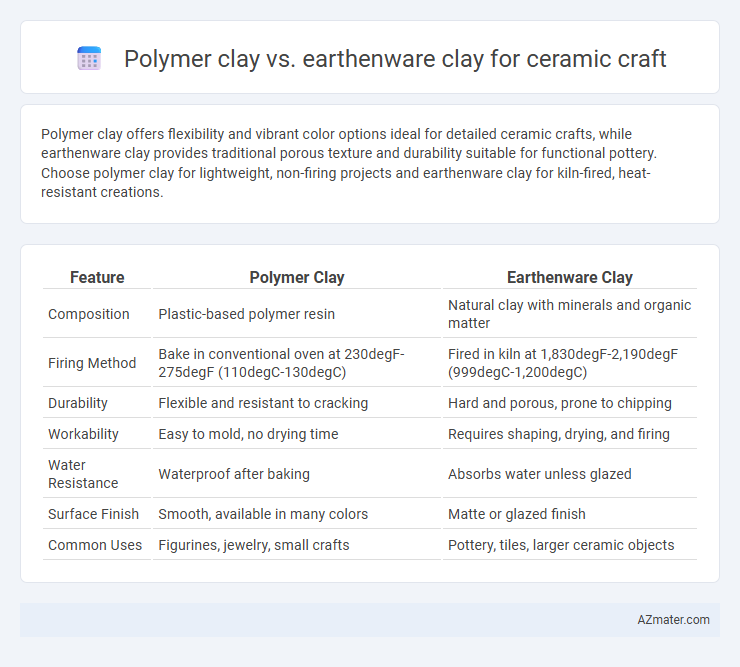 Polymer clay vs. earthenware clay for ceramic craft

Polymer clay offers flexibility and vibrant color options ideal for detailed ceramic crafts, while earthenware clay provides traditional porous texture and durability suitable for functional pottery. Choose polymer clay for lightweight, non-firing projects and earthenware clay for kiln-fired, heat-resistant creations.

| Feature | Polymer Clay | Earthenware Clay |
|---|---|---|
| Composition | Plastic-based polymer resin | Natural clay with minerals and organic matter |
| Firing Method | Bake in conventional oven at 230degF-275degF (110degC-130degC) | Fired in kiln at 1,830degF-2,190degF (999degC-1,200degC) |
| Durability | Flexible and resistant to cracking | Hard and porous, prone to chipping |
| Workability | Easy to mold, no drying time | Requires shaping, drying, and firing |
| Water Resistance | Waterproof after baking | Absorbs water unless glazed |
| Surface Finish | Smooth, available in many colors | Matte or glazed finish |
| Common Uses | Figurines, jewelry, small crafts | Pottery, tiles, larger ceramic objects |

AZmater.com