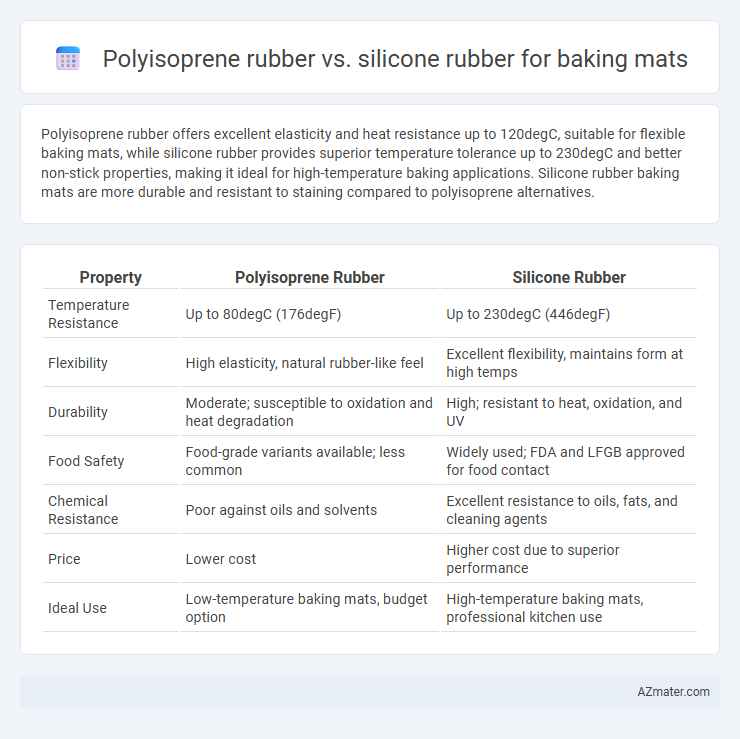 Polyisoprene rubber vs. silicone rubber for baking mats

Polyisoprene rubber offers excellent elasticity and heat resistance up to 120degC, suitable for flexible baking mats, while silicone rubber provides superior temperature tolerance up to 230degC and better non-stick properties, making it ideal for high-temperature baking applications. Silicone rubber baking mats are more durable and resistant to staining compared to polyisoprene alternatives.

| Property | Polyisoprene Rubber | Silicone Rubber |
|---|---|---|
| Temperature Resistance | Up to 80degC (176degF) | Up to 230degC (446degF) |
| Flexibility | High elasticity, natural rubber-like feel | Excellent flexibility, maintains form at high temps |
| Durability | Moderate; susceptible to oxidation and heat degradation | High; resistant to heat, oxidation, and UV |
| Food Safety | Food-grade variants available; less common | Widely used; FDA and LFGB approved for food contact |
| Chemical Resistance | Poor against oils and solvents | Excellent resistance to oils, fats, and cleaning agents |
| Price | Lower cost | Higher cost due to superior performance |
| Ideal Use | Low-temperature baking mats, budget option | High-temperature baking mats, professional kitchen use |

AZmater.com