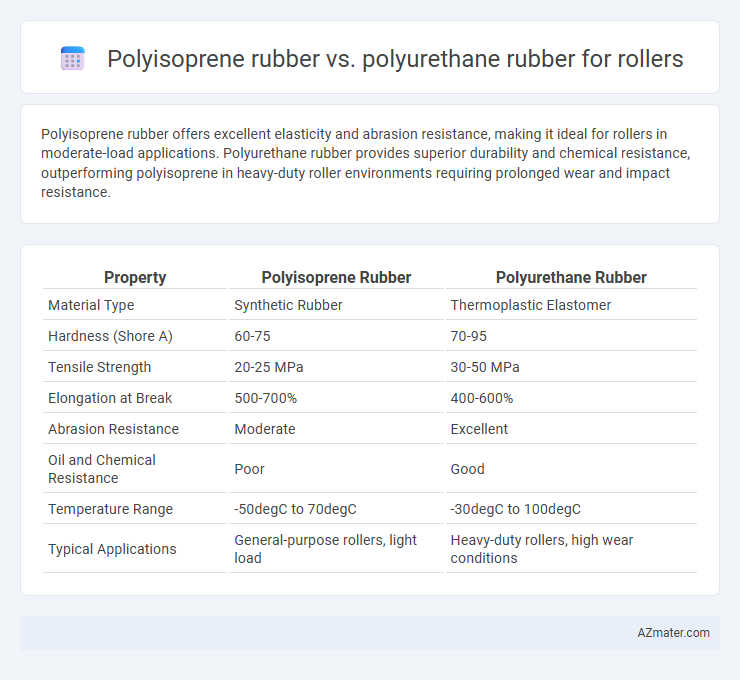 Polyisoprene rubber vs. polyurethane rubber for rollers

Polyisoprene rubber offers excellent elasticity and abrasion resistance, making it ideal for rollers in moderate-load applications. Polyurethane rubber provides superior durability and chemical resistance, outperforming polyisoprene in heavy-duty roller environments requiring prolonged wear and impact resistance.

| Property | Polyisoprene Rubber | Polyurethane Rubber |
|---|---|---|
| Material Type | Synthetic Rubber | Thermoplastic Elastomer |
| Hardness (Shore A) | 60-75 | 70-95 |
| Tensile Strength | 20-25 MPa | 30-50 MPa |
| Elongation at Break | 500-700% | 400-600% |
| Abrasion Resistance | Moderate | Excellent |
| Oil and Chemical Resistance | Poor | Good |
| Temperature Range | -50degC to 70degC | -30degC to 100degC |
| Typical Applications | General-purpose rollers, light load | Heavy-duty rollers, high wear conditions |

AZmater.com