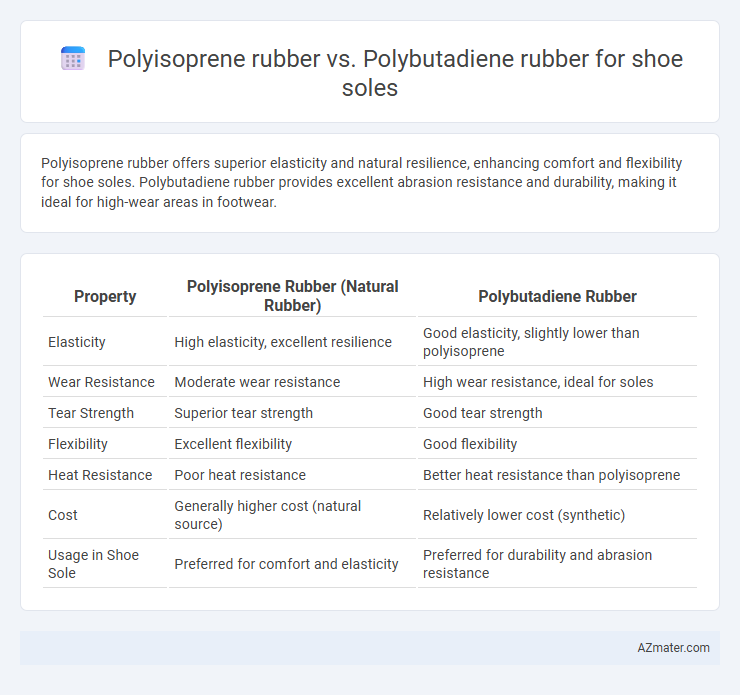 Polyisoprene rubber vs. Polybutadiene rubber for shoe soles

Polyisoprene rubber offers superior elasticity and natural resilience, enhancing comfort and flexibility for shoe soles. Polybutadiene rubber provides excellent abrasion resistance and durability, making it ideal for high-wear areas in footwear.

| Property | Polyisoprene Rubber (Natural Rubber) | Polybutadiene Rubber |
|---|---|---|
| Elasticity | High elasticity, excellent resilience | Good elasticity, slightly lower than polyisoprene |
| Wear Resistance | Moderate wear resistance | High wear resistance, ideal for soles |
| Tear Strength | Superior tear strength | Good tear strength |
| Flexibility | Excellent flexibility | Good flexibility |
| Heat Resistance | Poor heat resistance | Better heat resistance than polyisoprene |
| Cost | Generally higher cost (natural source) | Relatively lower cost (synthetic) |
| Usage in Shoe Sole | Preferred for comfort and elasticity | Preferred for durability and abrasion resistance |

AZmater.com