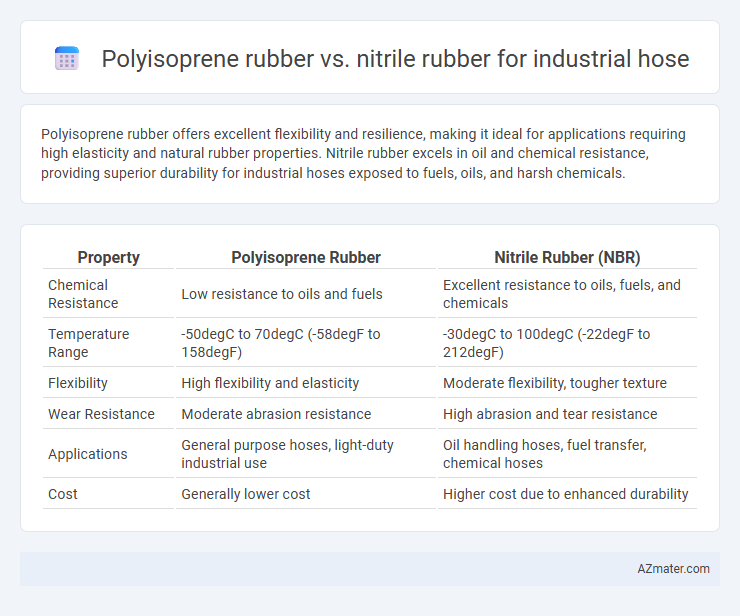 Polyisoprene rubber vs. nitrile rubber for industrial hose

Polyisoprene rubber offers excellent flexibility and resilience, making it ideal for applications requiring high elasticity and natural rubber properties. Nitrile rubber excels in oil and chemical resistance, providing superior durability for industrial hoses exposed to fuels, oils, and harsh chemicals.

| Property | Polyisoprene Rubber | Nitrile Rubber (NBR) |
|---|---|---|
| Chemical Resistance | Low resistance to oils and fuels | Excellent resistance to oils, fuels, and chemicals |
| Temperature Range | -50degC to 70degC (-58degF to 158degF) | -30degC to 100degC (-22degF to 212degF) |
| Flexibility | High flexibility and elasticity | Moderate flexibility, tougher texture |
| Wear Resistance | Moderate abrasion resistance | High abrasion and tear resistance |
| Applications | General purpose hoses, light-duty industrial use | Oil handling hoses, fuel transfer, chemical hoses |
| Cost | Generally lower cost | Higher cost due to enhanced durability |

AZmater.com