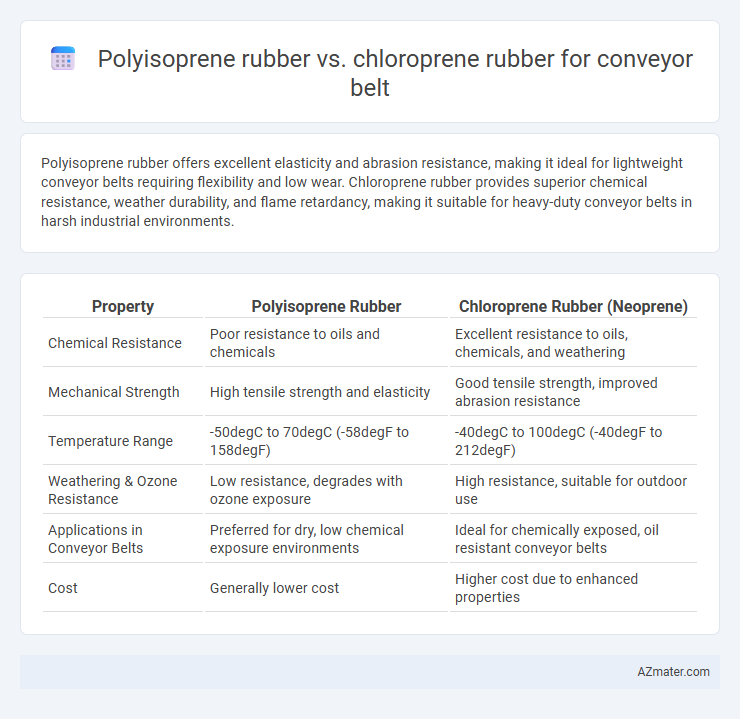 Polyisoprene rubber vs. chloroprene rubber for conveyor belt

Polyisoprene rubber offers excellent elasticity and abrasion resistance, making it ideal for lightweight conveyor belts requiring flexibility and low wear. Chloroprene rubber provides superior chemical resistance, weather durability, and flame retardancy, making it suitable for heavy-duty conveyor belts in harsh industrial environments.

| Property | Polyisoprene Rubber | Chloroprene Rubber (Neoprene) |
|---|---|---|
| Chemical Resistance | Poor resistance to oils and chemicals | Excellent resistance to oils, chemicals, and weathering |
| Mechanical Strength | High tensile strength and elasticity | Good tensile strength, improved abrasion resistance |
| Temperature Range | -50degC to 70degC (-58degF to 158degF) | -40degC to 100degC (-40degF to 212degF) |
| Weathering & Ozone Resistance | Low resistance, degrades with ozone exposure | High resistance, suitable for outdoor use |
| Applications in Conveyor Belts | Preferred for dry, low chemical exposure environments | Ideal for chemically exposed, oil resistant conveyor belts |
| Cost | Generally lower cost | Higher cost due to enhanced properties |

AZmater.com