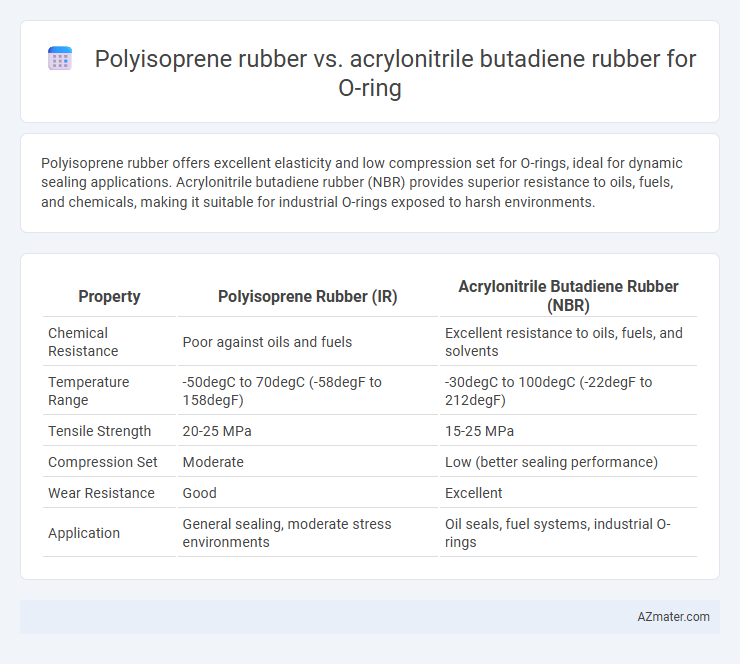 Polyisoprene rubber vs. acrylonitrile butadiene rubber for O-ring

Polyisoprene rubber offers excellent elasticity and low compression set for O-rings, ideal for dynamic sealing applications. Acrylonitrile butadiene rubber (NBR) provides superior resistance to oils, fuels, and chemicals, making it suitable for industrial O-rings exposed to harsh environments.

| Property | Polyisoprene Rubber (IR) | Acrylonitrile Butadiene Rubber (NBR) |
|---|---|---|
| Chemical Resistance | Poor against oils and fuels | Excellent resistance to oils, fuels, and solvents |
| Temperature Range | -50degC to 70degC (-58degF to 158degF) | -30degC to 100degC (-22degF to 212degF) |
| Tensile Strength | 20-25 MPa | 15-25 MPa |
| Compression Set | Moderate | Low (better sealing performance) |
| Wear Resistance | Good | Excellent |
| Application | General sealing, moderate stress environments | Oil seals, fuel systems, industrial O-rings |

AZmater.com