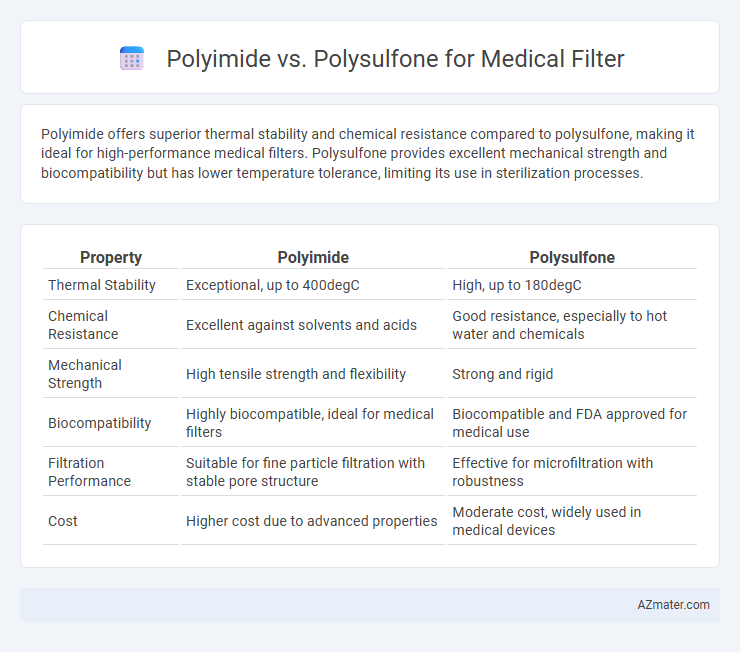 Polyimide vs. Polysulfone for Medical Filter

Polyimide offers superior thermal stability and chemical resistance compared to polysulfone, making it ideal for high-performance medical filters. Polysulfone provides excellent mechanical strength and biocompatibility but has lower temperature tolerance, limiting its use in sterilization processes.

| Property | Polyimide | Polysulfone |
|---|---|---|
| Thermal Stability | Exceptional, up to 400degC | High, up to 180degC |
| Chemical Resistance | Excellent against solvents and acids | Good resistance, especially to hot water and chemicals |
| Mechanical Strength | High tensile strength and flexibility | Strong and rigid |
| Biocompatibility | Highly biocompatible, ideal for medical filters | Biocompatible and FDA approved for medical use |
| Filtration Performance | Suitable for fine particle filtration with stable pore structure | Effective for microfiltration with robustness |
| Cost | Higher cost due to advanced properties | Moderate cost, widely used in medical devices |

AZmater.com