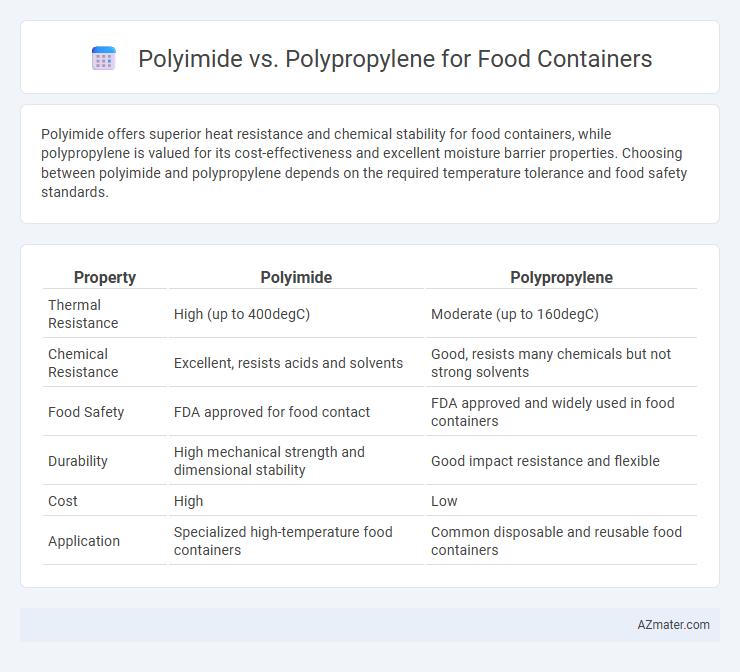 Polyimide vs. Polypropylene for Food Containers

Polyimide offers superior heat resistance and chemical stability for food containers, while polypropylene is valued for its cost-effectiveness and excellent moisture barrier properties. Choosing between polyimide and polypropylene depends on the required temperature tolerance and food safety standards.

| Property | Polyimide | Polypropylene |
|---|---|---|
| Thermal Resistance | High (up to 400degC) | Moderate (up to 160degC) |
| Chemical Resistance | Excellent, resists acids and solvents | Good, resists many chemicals but not strong solvents |
| Food Safety | FDA approved for food contact | FDA approved and widely used in food containers |
| Durability | High mechanical strength and dimensional stability | Good impact resistance and flexible |
| Cost | High | Low |
| Application | Specialized high-temperature food containers | Common disposable and reusable food containers |

AZmater.com