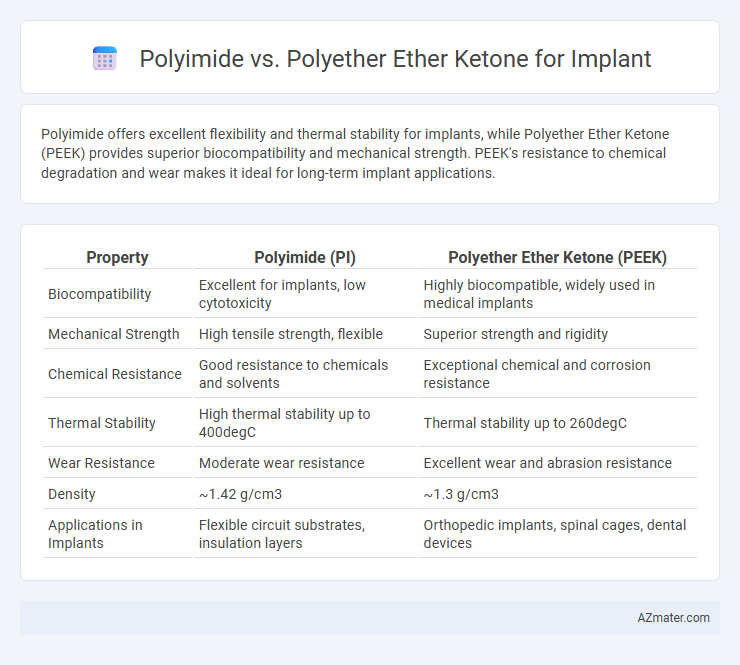 Polyimide vs. Polyether Ether Ketone for Implant

Polyimide offers excellent flexibility and thermal stability for implants, while Polyether Ether Ketone (PEEK) provides superior biocompatibility and mechanical strength. PEEK's resistance to chemical degradation and wear makes it ideal for long-term implant applications.

| Property | Polyimide (PI) | Polyether Ether Ketone (PEEK) |
|---|---|---|
| Biocompatibility | Excellent for implants, low cytotoxicity | Highly biocompatible, widely used in medical implants |
| Mechanical Strength | High tensile strength, flexible | Superior strength and rigidity |
| Chemical Resistance | Good resistance to chemicals and solvents | Exceptional chemical and corrosion resistance |
| Thermal Stability | High thermal stability up to 400degC | Thermal stability up to 260degC |
| Wear Resistance | Moderate wear resistance | Excellent wear and abrasion resistance |
| Density | ~1.42 g/cm3 | ~1.3 g/cm3 |
| Applications in Implants | Flexible circuit substrates, insulation layers | Orthopedic implants, spinal cages, dental devices |

AZmater.com