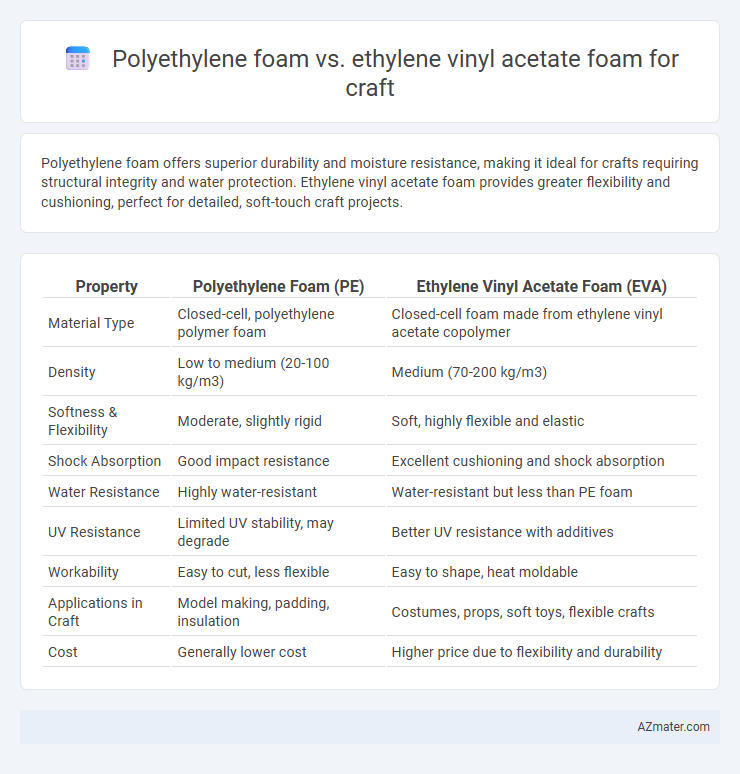 Polyethylene foam vs. ethylene vinyl acetate foam for craft

Polyethylene foam offers superior durability and moisture resistance, making it ideal for crafts requiring structural integrity and water protection. Ethylene vinyl acetate foam provides greater flexibility and cushioning, perfect for detailed, soft-touch craft projects.

| Property | Polyethylene Foam (PE) | Ethylene Vinyl Acetate Foam (EVA) |
|---|---|---|
| Material Type | Closed-cell, polyethylene polymer foam | Closed-cell foam made from ethylene vinyl acetate copolymer |
| Density | Low to medium (20-100 kg/m3) | Medium (70-200 kg/m3) |
| Softness & Flexibility | Moderate, slightly rigid | Soft, highly flexible and elastic |
| Shock Absorption | Good impact resistance | Excellent cushioning and shock absorption |
| Water Resistance | Highly water-resistant | Water-resistant but less than PE foam |
| UV Resistance | Limited UV stability, may degrade | Better UV resistance with additives |
| Workability | Easy to cut, less flexible | Easy to shape, heat moldable |
| Applications in Craft | Model making, padding, insulation | Costumes, props, soft toys, flexible crafts |
| Cost | Generally lower cost | Higher price due to flexibility and durability |

AZmater.com