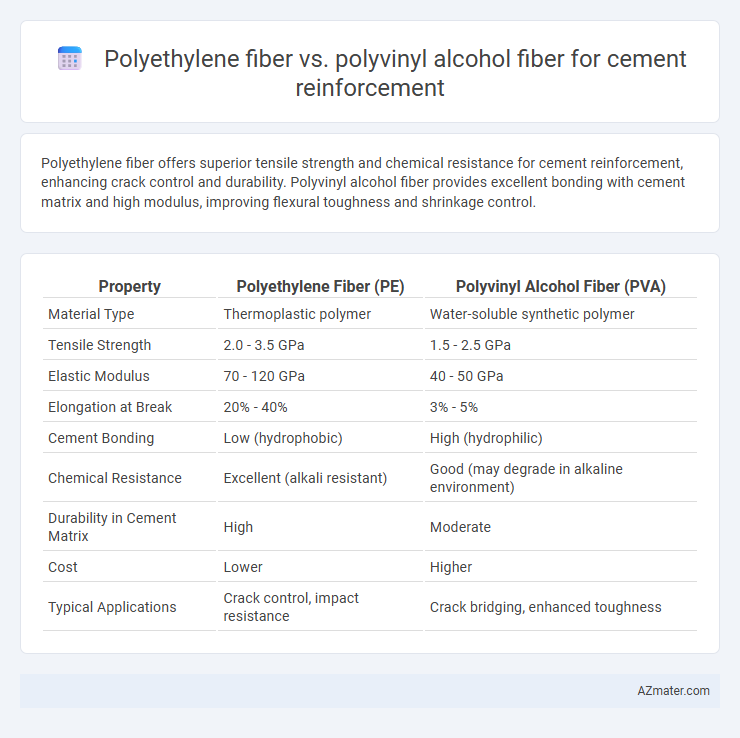 Polyethylene fiber vs. polyvinyl alcohol fiber for cement reinforcement

Polyethylene fiber offers superior tensile strength and chemical resistance for cement reinforcement, enhancing crack control and durability. Polyvinyl alcohol fiber provides excellent bonding with cement matrix and high modulus, improving flexural toughness and shrinkage control.

| Property | Polyethylene Fiber (PE) | Polyvinyl Alcohol Fiber (PVA) |
|---|---|---|
| Material Type | Thermoplastic polymer | Water-soluble synthetic polymer |
| Tensile Strength | 2.0 - 3.5 GPa | 1.5 - 2.5 GPa |
| Elastic Modulus | 70 - 120 GPa | 40 - 50 GPa |
| Elongation at Break | 20% - 40% | 3% - 5% |
| Cement Bonding | Low (hydrophobic) | High (hydrophilic) |
| Chemical Resistance | Excellent (alkali resistant) | Good (may degrade in alkaline environment) |
| Durability in Cement Matrix | High | Moderate |
| Cost | Lower | Higher |
| Typical Applications | Crack control, impact resistance | Crack bridging, enhanced toughness |

AZmater.com