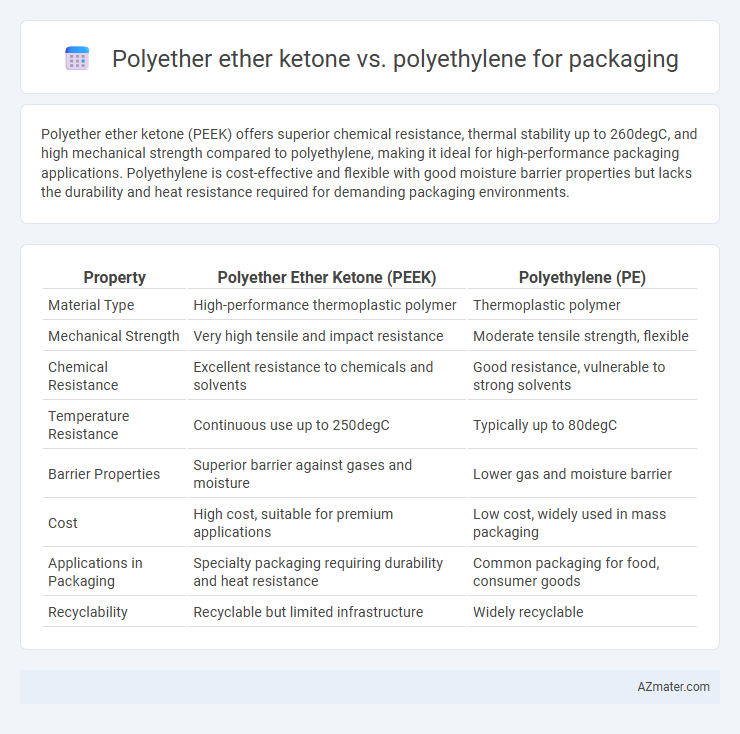 Polyether ether ketone vs. polyethylene for packaging

Polyether ether ketone (PEEK) offers superior chemical resistance, thermal stability up to 260degC, and high mechanical strength compared to polyethylene, making it ideal for high-performance packaging applications. Polyethylene is cost-effective and flexible with good moisture barrier properties but lacks the durability and heat resistance required for demanding packaging environments.

| Property | Polyether Ether Ketone (PEEK) | Polyethylene (PE) |
|---|---|---|
| Material Type | High-performance thermoplastic polymer | Thermoplastic polymer |
| Mechanical Strength | Very high tensile and impact resistance | Moderate tensile strength, flexible |
| Chemical Resistance | Excellent resistance to chemicals and solvents | Good resistance, vulnerable to strong solvents |
| Temperature Resistance | Continuous use up to 250degC | Typically up to 80degC |
| Barrier Properties | Superior barrier against gases and moisture | Lower gas and moisture barrier |
| Cost | High cost, suitable for premium applications | Low cost, widely used in mass packaging |
| Applications in Packaging | Specialty packaging requiring durability and heat resistance | Common packaging for food, consumer goods |
| Recyclability | Recyclable but limited infrastructure | Widely recyclable |

AZmater.com