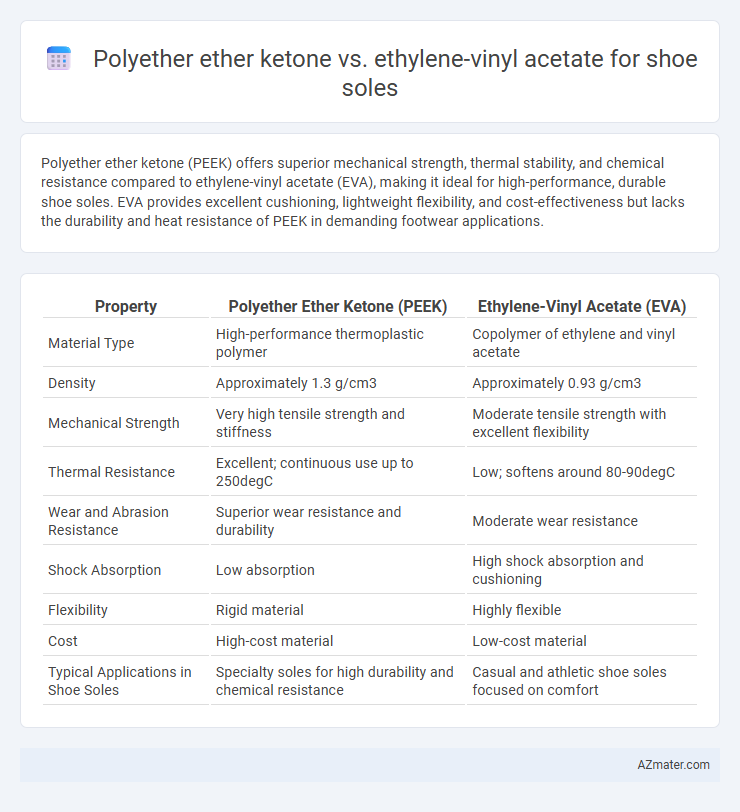 Polyether ether ketone vs. ethylene-vinyl acetate for shoe soles

Polyether ether ketone (PEEK) offers superior mechanical strength, thermal stability, and chemical resistance compared to ethylene-vinyl acetate (EVA), making it ideal for high-performance, durable shoe soles. EVA provides excellent cushioning, lightweight flexibility, and cost-effectiveness but lacks the durability and heat resistance of PEEK in demanding footwear applications.

| Property | Polyether Ether Ketone (PEEK) | Ethylene-Vinyl Acetate (EVA) |
|---|---|---|
| Material Type | High-performance thermoplastic polymer | Copolymer of ethylene and vinyl acetate |
| Density | Approximately 1.3 g/cm3 | Approximately 0.93 g/cm3 |
| Mechanical Strength | Very high tensile strength and stiffness | Moderate tensile strength with excellent flexibility |
| Thermal Resistance | Excellent; continuous use up to 250degC | Low; softens around 80-90degC |
| Wear and Abrasion Resistance | Superior wear resistance and durability | Moderate wear resistance |
| Shock Absorption | Low absorption | High shock absorption and cushioning |
| Flexibility | Rigid material | Highly flexible |
| Cost | High-cost material | Low-cost material |
| Typical Applications in Shoe Soles | Specialty soles for high durability and chemical resistance | Casual and athletic shoe soles focused on comfort |

AZmater.com