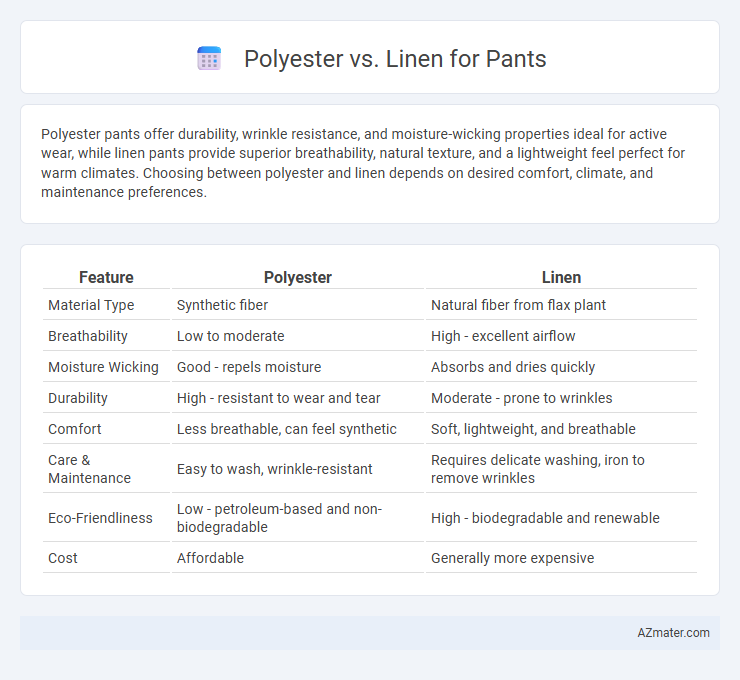 Polyester vs. Linen for Pants

Polyester pants offer durability, wrinkle resistance, and moisture-wicking properties ideal for active wear, while linen pants provide superior breathability, natural texture, and a lightweight feel perfect for warm climates. Choosing between polyester and linen depends on desired comfort, climate, and maintenance preferences.

| Feature | Polyester | Linen |
|---|---|---|
| Material Type | Synthetic fiber | Natural fiber from flax plant |
| Breathability | Low to moderate | High - excellent airflow |
| Moisture Wicking | Good - repels moisture | Absorbs and dries quickly |
| Durability | High - resistant to wear and tear | Moderate - prone to wrinkles |
| Comfort | Less breathable, can feel synthetic | Soft, lightweight, and breathable |
| Care & Maintenance | Easy to wash, wrinkle-resistant | Requires delicate washing, iron to remove wrinkles |
| Eco-Friendliness | Low - petroleum-based and non-biodegradable | High - biodegradable and renewable |
| Cost | Affordable | Generally more expensive |

AZmater.com