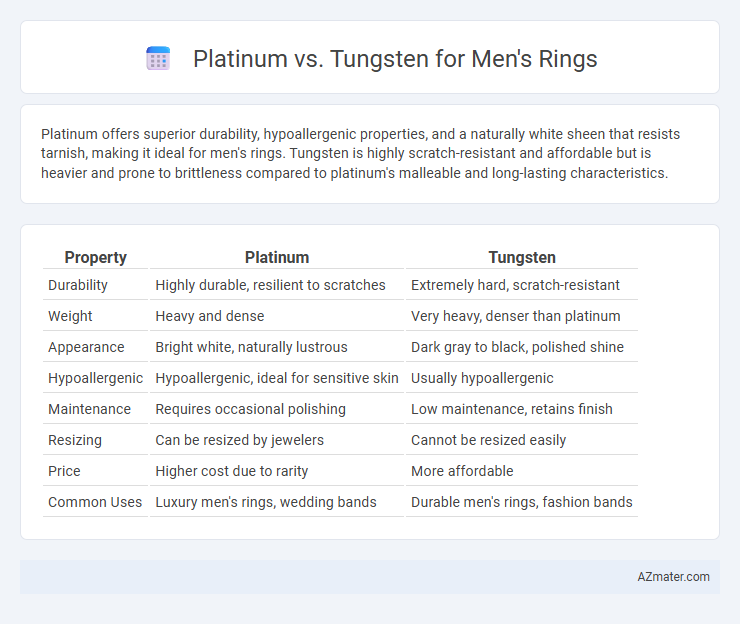 Platinum vs. Tungsten for Men's Rings

Platinum offers superior durability, hypoallergenic properties, and a naturally white sheen that resists tarnish, making it ideal for men's rings. Tungsten is highly scratch-resistant and affordable but is heavier and prone to brittleness compared to platinum's malleable and long-lasting characteristics.

| Property | Platinum | Tungsten |
|---|---|---|
| Durability | Highly durable, resilient to scratches | Extremely hard, scratch-resistant |
| Weight | Heavy and dense | Very heavy, denser than platinum |
| Appearance | Bright white, naturally lustrous | Dark gray to black, polished shine |
| Hypoallergenic | Hypoallergenic, ideal for sensitive skin | Usually hypoallergenic |
| Maintenance | Requires occasional polishing | Low maintenance, retains finish |
| Resizing | Can be resized by jewelers | Cannot be resized easily |
| Price | Higher cost due to rarity | More affordable |
| Common Uses | Luxury men's rings, wedding bands | Durable men's rings, fashion bands |

AZmater.com