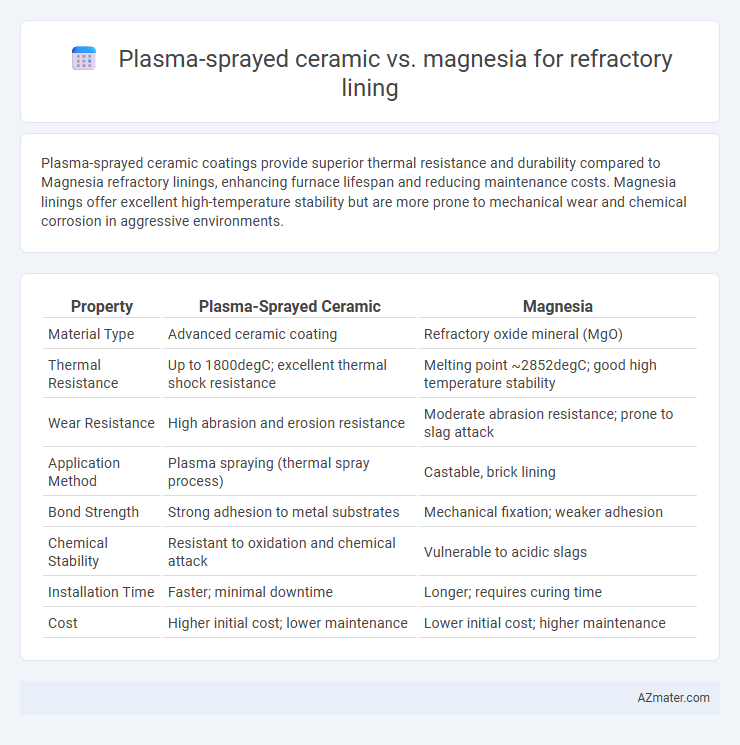 Plasma-sprayed ceramic vs. magnesia for refractory lining

Plasma-sprayed ceramic coatings provide superior thermal resistance and durability compared to Magnesia refractory linings, enhancing furnace lifespan and reducing maintenance costs. Magnesia linings offer excellent high-temperature stability but are more prone to mechanical wear and chemical corrosion in aggressive environments.

| Property | Plasma-Sprayed Ceramic | Magnesia |
|---|---|---|
| Material Type | Advanced ceramic coating | Refractory oxide mineral (MgO) |
| Thermal Resistance | Up to 1800degC; excellent thermal shock resistance | Melting point ~2852degC; good high temperature stability |
| Wear Resistance | High abrasion and erosion resistance | Moderate abrasion resistance; prone to slag attack |
| Application Method | Plasma spraying (thermal spray process) | Castable, brick lining |
| Bond Strength | Strong adhesion to metal substrates | Mechanical fixation; weaker adhesion |
| Chemical Stability | Resistant to oxidation and chemical attack | Vulnerable to acidic slags |
| Installation Time | Faster; minimal downtime | Longer; requires curing time |
| Cost | Higher initial cost; lower maintenance | Lower initial cost; higher maintenance |

AZmater.com