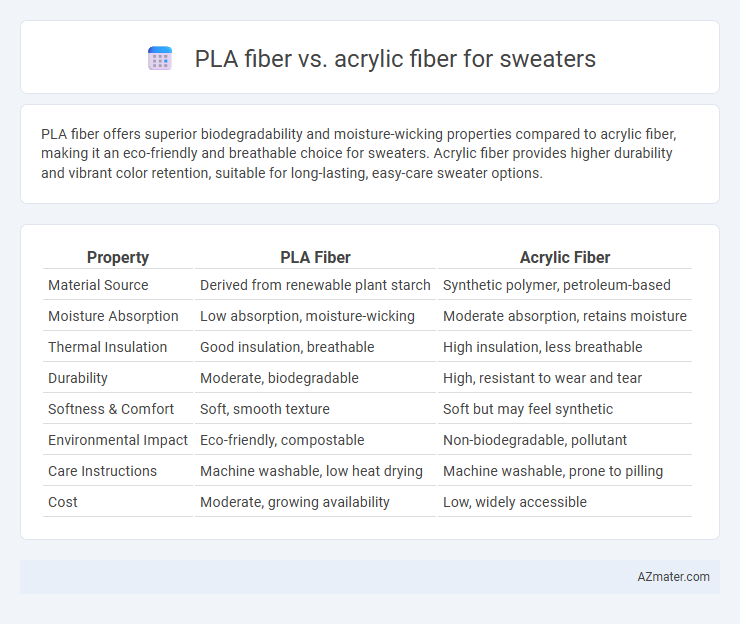 PLA fiber vs. acrylic fiber for sweaters

PLA fiber offers superior biodegradability and moisture-wicking properties compared to acrylic fiber, making it an eco-friendly and breathable choice for sweaters. Acrylic fiber provides higher durability and vibrant color retention, suitable for long-lasting, easy-care sweater options.

| Property | PLA Fiber | Acrylic Fiber |
|---|---|---|
| Material Source | Derived from renewable plant starch | Synthetic polymer, petroleum-based |
| Moisture Absorption | Low absorption, moisture-wicking | Moderate absorption, retains moisture |
| Thermal Insulation | Good insulation, breathable | High insulation, less breathable |
| Durability | Moderate, biodegradable | High, resistant to wear and tear |
| Softness & Comfort | Soft, smooth texture | Soft but may feel synthetic |
| Environmental Impact | Eco-friendly, compostable | Non-biodegradable, pollutant |
| Care Instructions | Machine washable, low heat drying | Machine washable, prone to pilling |
| Cost | Moderate, growing availability | Low, widely accessible |

AZmater.com