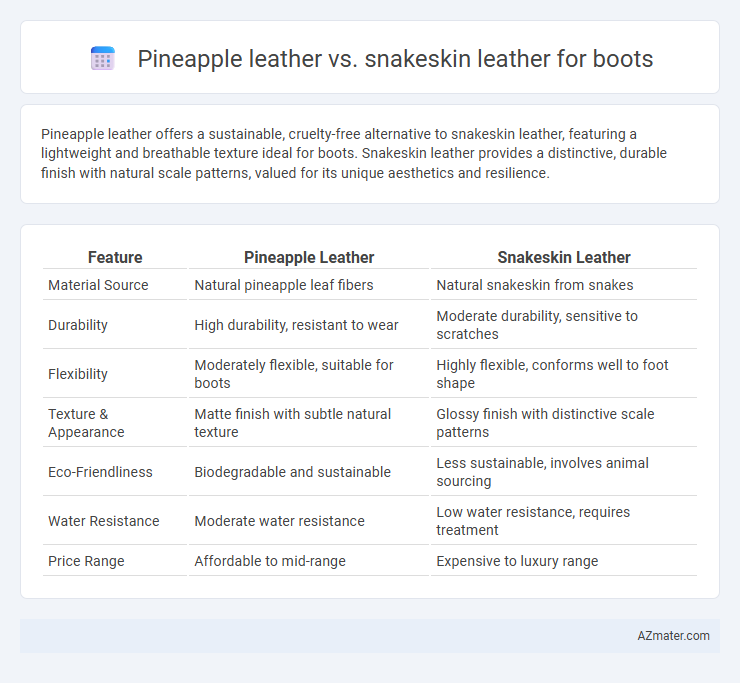 Pineapple leather vs. snakeskin leather for boots

Pineapple leather offers a sustainable, cruelty-free alternative to snakeskin leather, featuring a lightweight and breathable texture ideal for boots. Snakeskin leather provides a distinctive, durable finish with natural scale patterns, valued for its unique aesthetics and resilience.

| Feature | Pineapple Leather | Snakeskin Leather |
|---|---|---|
| Material Source | Natural pineapple leaf fibers | Natural snakeskin from snakes |
| Durability | High durability, resistant to wear | Moderate durability, sensitive to scratches |
| Flexibility | Moderately flexible, suitable for boots | Highly flexible, conforms well to foot shape |
| Texture & Appearance | Matte finish with subtle natural texture | Glossy finish with distinctive scale patterns |
| Eco-Friendliness | Biodegradable and sustainable | Less sustainable, involves animal sourcing |
| Water Resistance | Moderate water resistance | Low water resistance, requires treatment |
| Price Range | Affordable to mid-range | Expensive to luxury range |

AZmater.com