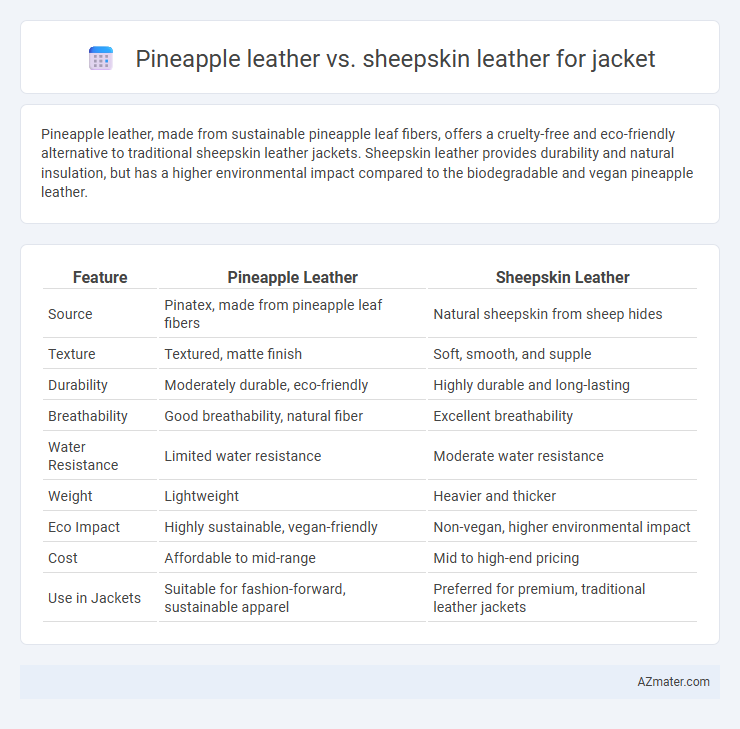 Pineapple leather vs. sheepskin leather for jacket

Pineapple leather, made from sustainable pineapple leaf fibers, offers a cruelty-free and eco-friendly alternative to traditional sheepskin leather jackets. Sheepskin leather provides durability and natural insulation, but has a higher environmental impact compared to the biodegradable and vegan pineapple leather.

| Feature | Pineapple Leather | Sheepskin Leather |
|---|---|---|
| Source | Pinatex, made from pineapple leaf fibers | Natural sheepskin from sheep hides |
| Texture | Textured, matte finish | Soft, smooth, and supple |
| Durability | Moderately durable, eco-friendly | Highly durable and long-lasting |
| Breathability | Good breathability, natural fiber | Excellent breathability |
| Water Resistance | Limited water resistance | Moderate water resistance |
| Weight | Lightweight | Heavier and thicker |
| Eco Impact | Highly sustainable, vegan-friendly | Non-vegan, higher environmental impact |
| Cost | Affordable to mid-range | Mid to high-end pricing |
| Use in Jackets | Suitable for fashion-forward, sustainable apparel | Preferred for premium, traditional leather jackets |

AZmater.com