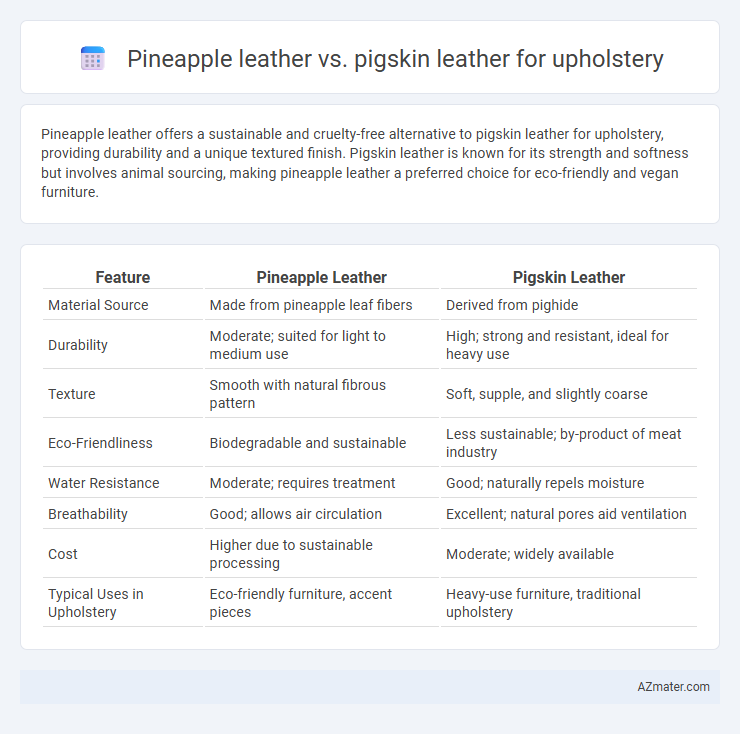 Pineapple leather vs. pigskin leather for upholstery

Pineapple leather offers a sustainable and cruelty-free alternative to pigskin leather for upholstery, providing durability and a unique textured finish. Pigskin leather is known for its strength and softness but involves animal sourcing, making pineapple leather a preferred choice for eco-friendly and vegan furniture.

| Feature | Pineapple Leather | Pigskin Leather |
|---|---|---|
| Material Source | Made from pineapple leaf fibers | Derived from pighide |
| Durability | Moderate; suited for light to medium use | High; strong and resistant, ideal for heavy use |
| Texture | Smooth with natural fibrous pattern | Soft, supple, and slightly coarse |
| Eco-Friendliness | Biodegradable and sustainable | Less sustainable; by-product of meat industry |
| Water Resistance | Moderate; requires treatment | Good; naturally repels moisture |
| Breathability | Good; allows air circulation | Excellent; natural pores aid ventilation |
| Cost | Higher due to sustainable processing | Moderate; widely available |
| Typical Uses in Upholstery | Eco-friendly furniture, accent pieces | Heavy-use furniture, traditional upholstery |

AZmater.com