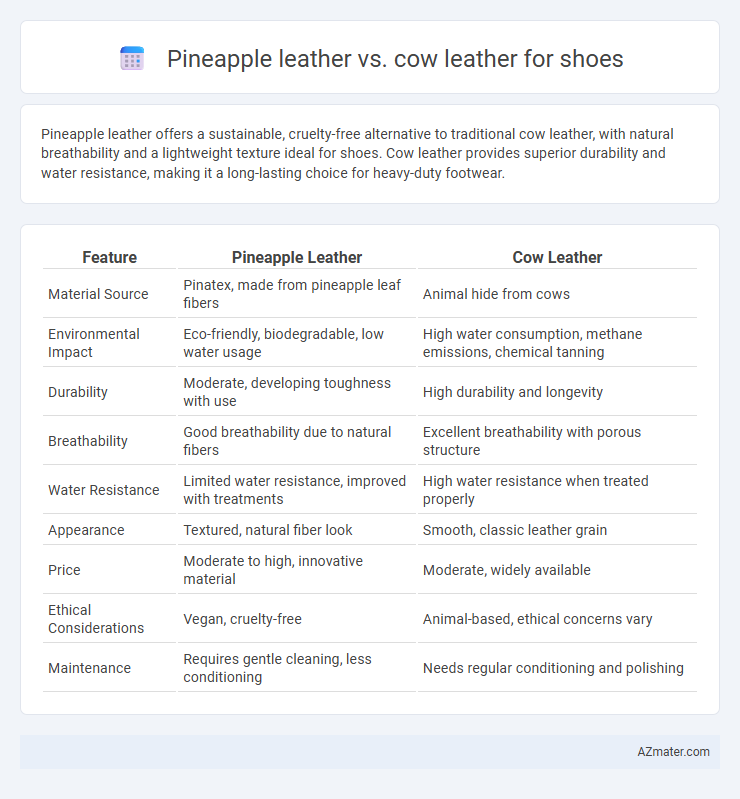 Pineapple leather vs. cow leather for shoes

Pineapple leather offers a sustainable, cruelty-free alternative to traditional cow leather, with natural breathability and a lightweight texture ideal for shoes. Cow leather provides superior durability and water resistance, making it a long-lasting choice for heavy-duty footwear.

| Feature | Pineapple Leather | Cow Leather |
|---|---|---|
| Material Source | Pinatex, made from pineapple leaf fibers | Animal hide from cows |
| Environmental Impact | Eco-friendly, biodegradable, low water usage | High water consumption, methane emissions, chemical tanning |
| Durability | Moderate, developing toughness with use | High durability and longevity |
| Breathability | Good breathability due to natural fibers | Excellent breathability with porous structure |
| Water Resistance | Limited water resistance, improved with treatments | High water resistance when treated properly |
| Appearance | Textured, natural fiber look | Smooth, classic leather grain |
| Price | Moderate to high, innovative material | Moderate, widely available |
| Ethical Considerations | Vegan, cruelty-free | Animal-based, ethical concerns vary |
| Maintenance | Requires gentle cleaning, less conditioning | Needs regular conditioning and polishing |

AZmater.com