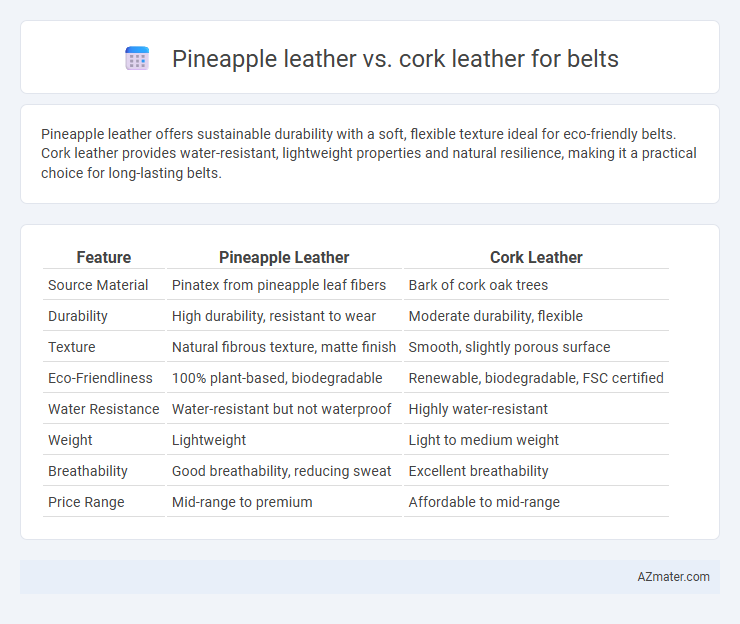 Pineapple leather vs. cork leather for belts

Pineapple leather offers sustainable durability with a soft, flexible texture ideal for eco-friendly belts. Cork leather provides water-resistant, lightweight properties and natural resilience, making it a practical choice for long-lasting belts.

| Feature | Pineapple Leather | Cork Leather |
|---|---|---|
| Source Material | Pinatex from pineapple leaf fibers | Bark of cork oak trees |
| Durability | High durability, resistant to wear | Moderate durability, flexible |
| Texture | Natural fibrous texture, matte finish | Smooth, slightly porous surface |
| Eco-Friendliness | 100% plant-based, biodegradable | Renewable, biodegradable, FSC certified |
| Water Resistance | Water-resistant but not waterproof | Highly water-resistant |
| Weight | Lightweight | Light to medium weight |
| Breathability | Good breathability, reducing sweat | Excellent breathability |
| Price Range | Mid-range to premium | Affordable to mid-range |

AZmater.com