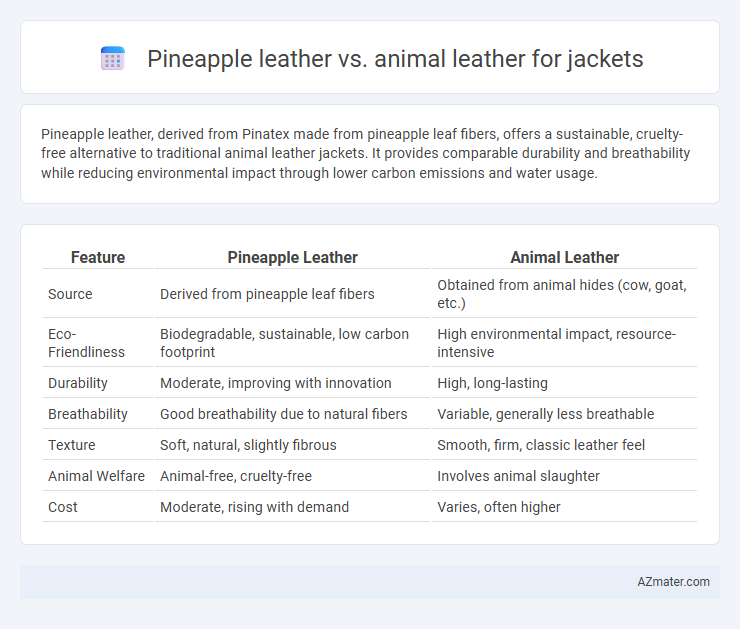 Pineapple leather vs. animal leather for jackets

Pineapple leather, derived from Pinatex made from pineapple leaf fibers, offers a sustainable, cruelty-free alternative to traditional animal leather jackets. It provides comparable durability and breathability while reducing environmental impact through lower carbon emissions and water usage.

| Feature | Pineapple Leather | Animal Leather |
|---|---|---|
| Source | Derived from pineapple leaf fibers | Obtained from animal hides (cow, goat, etc.) |
| Eco-Friendliness | Biodegradable, sustainable, low carbon footprint | High environmental impact, resource-intensive |
| Durability | Moderate, improving with innovation | High, long-lasting |
| Breathability | Good breathability due to natural fibers | Variable, generally less breathable |
| Texture | Soft, natural, slightly fibrous | Smooth, firm, classic leather feel |
| Animal Welfare | Animal-free, cruelty-free | Involves animal slaughter |
| Cost | Moderate, rising with demand | Varies, often higher |

AZmater.com