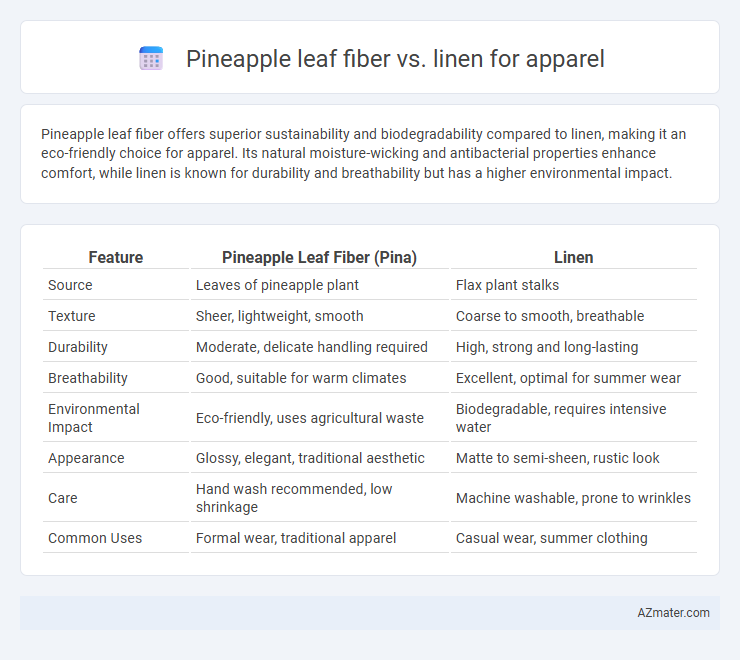 Pineapple leaf fiber vs. linen for apparel

Pineapple leaf fiber offers superior sustainability and biodegradability compared to linen, making it an eco-friendly choice for apparel. Its natural moisture-wicking and antibacterial properties enhance comfort, while linen is known for durability and breathability but has a higher environmental impact.

| Feature | Pineapple Leaf Fiber (Pina) | Linen |
|---|---|---|
| Source | Leaves of pineapple plant | Flax plant stalks |
| Texture | Sheer, lightweight, smooth | Coarse to smooth, breathable |
| Durability | Moderate, delicate handling required | High, strong and long-lasting |
| Breathability | Good, suitable for warm climates | Excellent, optimal for summer wear |
| Environmental Impact | Eco-friendly, uses agricultural waste | Biodegradable, requires intensive water |
| Appearance | Glossy, elegant, traditional aesthetic | Matte to semi-sheen, rustic look |
| Care | Hand wash recommended, low shrinkage | Machine washable, prone to wrinkles |
| Common Uses | Formal wear, traditional apparel | Casual wear, summer clothing |

AZmater.com