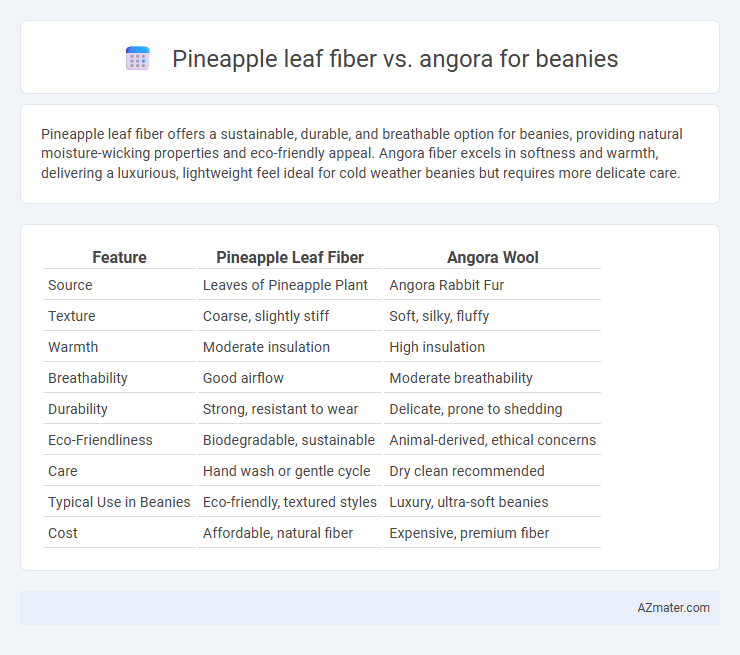 Pineapple leaf fiber vs. angora for beanies

Pineapple leaf fiber offers a sustainable, durable, and breathable option for beanies, providing natural moisture-wicking properties and eco-friendly appeal. Angora fiber excels in softness and warmth, delivering a luxurious, lightweight feel ideal for cold weather beanies but requires more delicate care.

| Feature | Pineapple Leaf Fiber | Angora Wool |
|---|---|---|
| Source | Leaves of Pineapple Plant | Angora Rabbit Fur |
| Texture | Coarse, slightly stiff | Soft, silky, fluffy |
| Warmth | Moderate insulation | High insulation |
| Breathability | Good airflow | Moderate breathability |
| Durability | Strong, resistant to wear | Delicate, prone to shedding |
| Eco-Friendliness | Biodegradable, sustainable | Animal-derived, ethical concerns |
| Care | Hand wash or gentle cycle | Dry clean recommended |
| Typical Use in Beanies | Eco-friendly, textured styles | Luxury, ultra-soft beanies |
| Cost | Affordable, natural fiber | Expensive, premium fiber |

AZmater.com