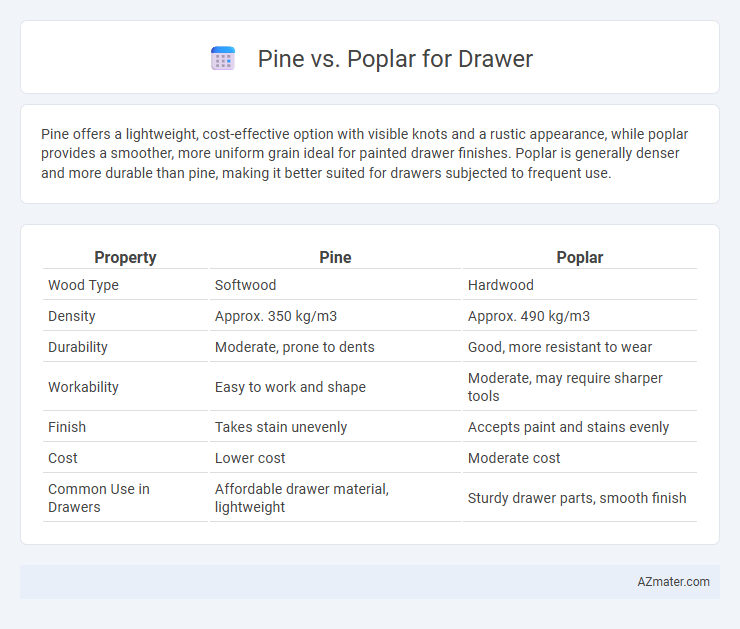 Pine vs. Poplar for Drawer

Pine offers a lightweight, cost-effective option with visible knots and a rustic appearance, while poplar provides a smoother, more uniform grain ideal for painted drawer finishes. Poplar is generally denser and more durable than pine, making it better suited for drawers subjected to frequent use.

| Property | Pine | Poplar |
|---|---|---|
| Wood Type | Softwood | Hardwood |
| Density | Approx. 350 kg/m3 | Approx. 490 kg/m3 |
| Durability | Moderate, prone to dents | Good, more resistant to wear |
| Workability | Easy to work and shape | Moderate, may require sharper tools |
| Finish | Takes stain unevenly | Accepts paint and stains evenly |
| Cost | Lower cost | Moderate cost |
| Common Use in Drawers | Affordable drawer material, lightweight | Sturdy drawer parts, smooth finish |

AZmater.com