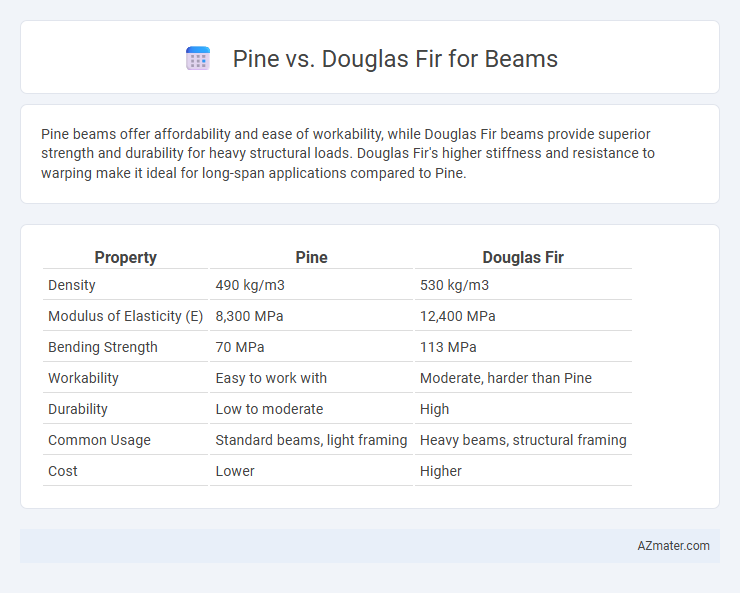 Pine vs. Douglas Fir for Beams

Pine beams offer affordability and ease of workability, while Douglas Fir beams provide superior strength and durability for heavy structural loads. Douglas Fir's higher stiffness and resistance to warping make it ideal for long-span applications compared to Pine.

| Property | Pine | Douglas Fir |
|---|---|---|
| Density | 490 kg/m3 | 530 kg/m3 |
| Modulus of Elasticity (E) | 8,300 MPa | 12,400 MPa |
| Bending Strength | 70 MPa | 113 MPa |
| Workability | Easy to work with | Moderate, harder than Pine |
| Durability | Low to moderate | High |
| Common Usage | Standard beams, light framing | Heavy beams, structural framing |
| Cost | Lower | Higher |

AZmater.com