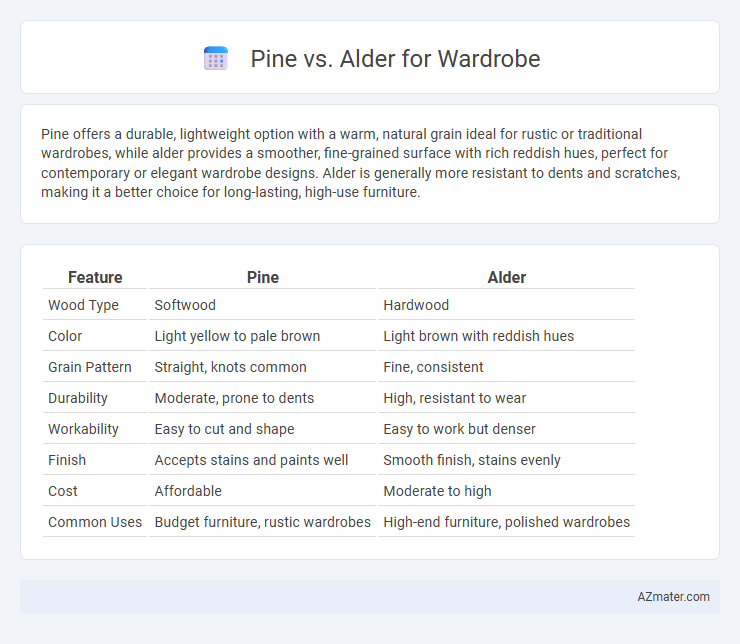 Pine vs. Alder for Wardrobe

Pine offers a durable, lightweight option with a warm, natural grain ideal for rustic or traditional wardrobes, while alder provides a smoother, fine-grained surface with rich reddish hues, perfect for contemporary or elegant wardrobe designs. Alder is generally more resistant to dents and scratches, making it a better choice for long-lasting, high-use furniture.

| Feature | Pine | Alder |
|---|---|---|
| Wood Type | Softwood | Hardwood |
| Color | Light yellow to pale brown | Light brown with reddish hues |
| Grain Pattern | Straight, knots common | Fine, consistent |
| Durability | Moderate, prone to dents | High, resistant to wear |
| Workability | Easy to cut and shape | Easy to work but denser |
| Finish | Accepts stains and paints well | Smooth finish, stains evenly |
| Cost | Affordable | Moderate to high |
| Common Uses | Budget furniture, rustic wardrobes | High-end furniture, polished wardrobes |

AZmater.com