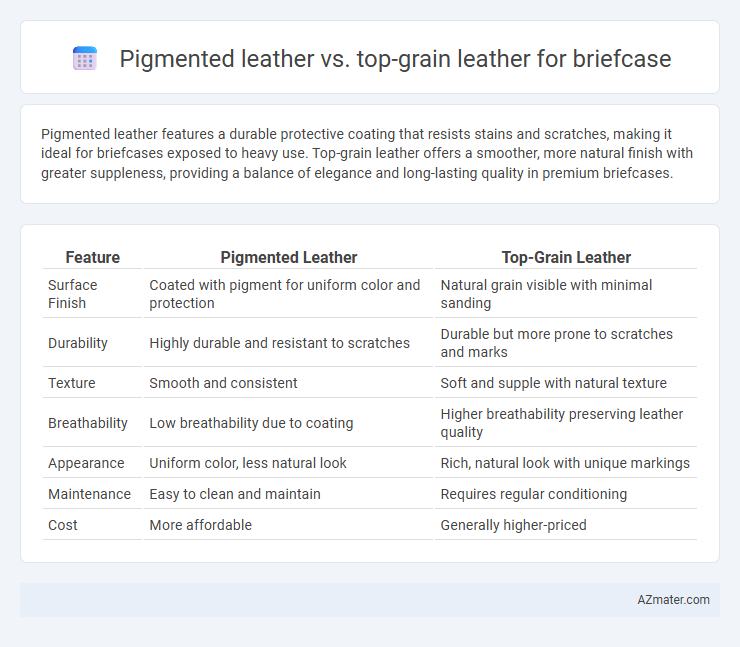 Pigmented leather vs. top-grain leather for briefcase

Pigmented leather features a durable protective coating that resists stains and scratches, making it ideal for briefcases exposed to heavy use. Top-grain leather offers a smoother, more natural finish with greater suppleness, providing a balance of elegance and long-lasting quality in premium briefcases.

| Feature | Pigmented Leather | Top-Grain Leather |
|---|---|---|
| Surface Finish | Coated with pigment for uniform color and protection | Natural grain visible with minimal sanding |
| Durability | Highly durable and resistant to scratches | Durable but more prone to scratches and marks |
| Texture | Smooth and consistent | Soft and supple with natural texture |
| Breathability | Low breathability due to coating | Higher breathability preserving leather quality |
| Appearance | Uniform color, less natural look | Rich, natural look with unique markings |
| Maintenance | Easy to clean and maintain | Requires regular conditioning |
| Cost | More affordable | Generally higher-priced |

AZmater.com