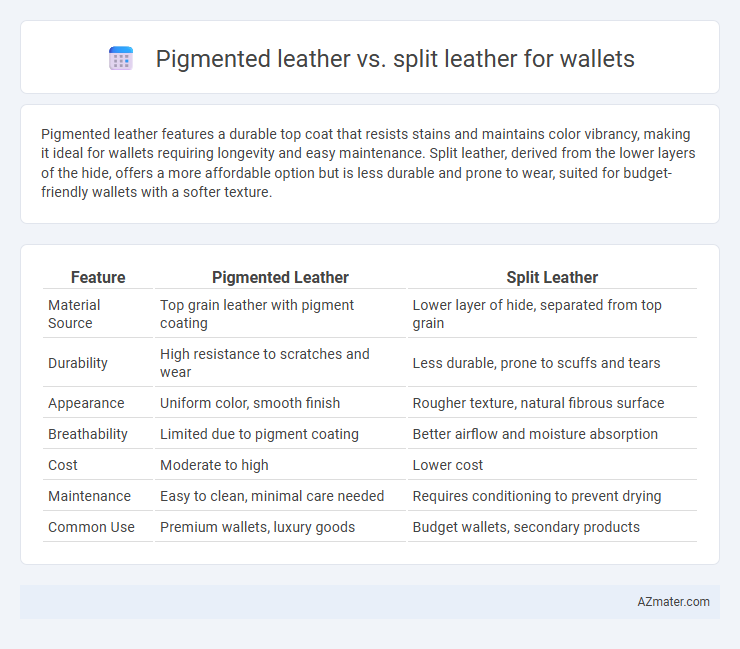 Pigmented leather vs. split leather for wallets

Pigmented leather features a durable top coat that resists stains and maintains color vibrancy, making it ideal for wallets requiring longevity and easy maintenance. Split leather, derived from the lower layers of the hide, offers a more affordable option but is less durable and prone to wear, suited for budget-friendly wallets with a softer texture.

| Feature | Pigmented Leather | Split Leather |
|---|---|---|
| Material Source | Top grain leather with pigment coating | Lower layer of hide, separated from top grain |
| Durability | High resistance to scratches and wear | Less durable, prone to scuffs and tears |
| Appearance | Uniform color, smooth finish | Rougher texture, natural fibrous surface |
| Breathability | Limited due to pigment coating | Better airflow and moisture absorption |
| Cost | Moderate to high | Lower cost |
| Maintenance | Easy to clean, minimal care needed | Requires conditioning to prevent drying |
| Common Use | Premium wallets, luxury goods | Budget wallets, secondary products |

AZmater.com