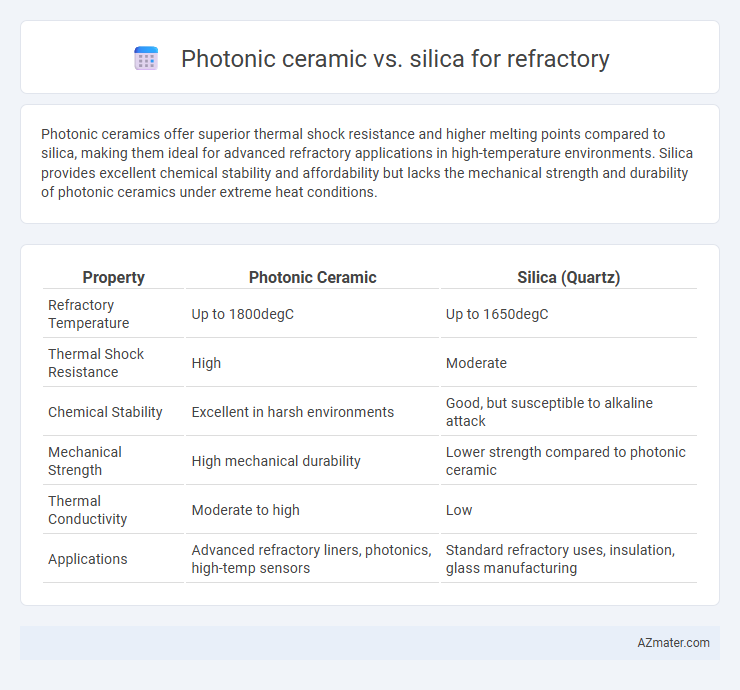 Photonic ceramic vs. silica for refractory

Photonic ceramics offer superior thermal shock resistance and higher melting points compared to silica, making them ideal for advanced refractory applications in high-temperature environments. Silica provides excellent chemical stability and affordability but lacks the mechanical strength and durability of photonic ceramics under extreme heat conditions.

| Property | Photonic Ceramic | Silica (Quartz) |
|---|---|---|
| Refractory Temperature | Up to 1800degC | Up to 1650degC |
| Thermal Shock Resistance | High | Moderate |
| Chemical Stability | Excellent in harsh environments | Good, but susceptible to alkaline attack |
| Mechanical Strength | High mechanical durability | Lower strength compared to photonic ceramic |
| Thermal Conductivity | Moderate to high | Low |
| Applications | Advanced refractory liners, photonics, high-temp sensors | Standard refractory uses, insulation, glass manufacturing |

AZmater.com