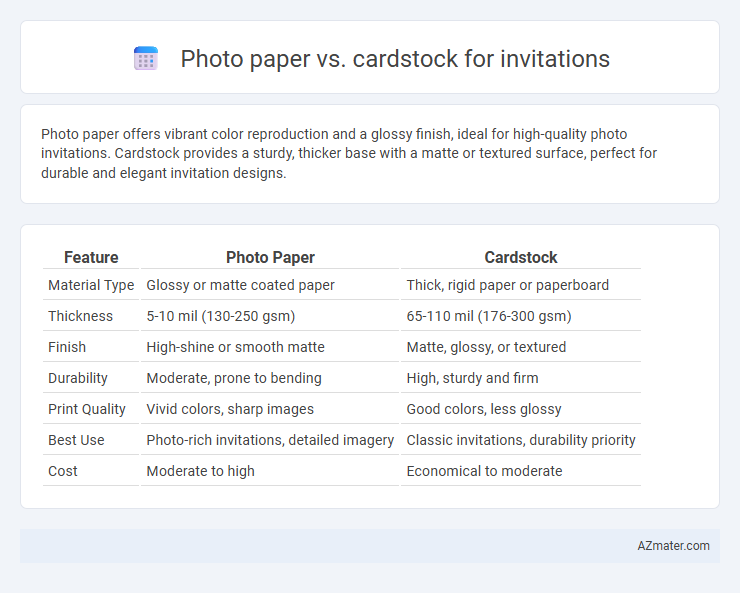 Photo paper vs. cardstock for invitations

Photo paper offers vibrant color reproduction and a glossy finish, ideal for high-quality photo invitations. Cardstock provides a sturdy, thicker base with a matte or textured surface, perfect for durable and elegant invitation designs.

| Feature | Photo Paper | Cardstock |
|---|---|---|
| Material Type | Glossy or matte coated paper | Thick, rigid paper or paperboard |
| Thickness | 5-10 mil (130-250 gsm) | 65-110 mil (176-300 gsm) |
| Finish | High-shine or smooth matte | Matte, glossy, or textured |
| Durability | Moderate, prone to bending | High, sturdy and firm |
| Print Quality | Vivid colors, sharp images | Good colors, less glossy |
| Best Use | Photo-rich invitations, detailed imagery | Classic invitations, durability priority |
| Cost | Moderate to high | Economical to moderate |

AZmater.com