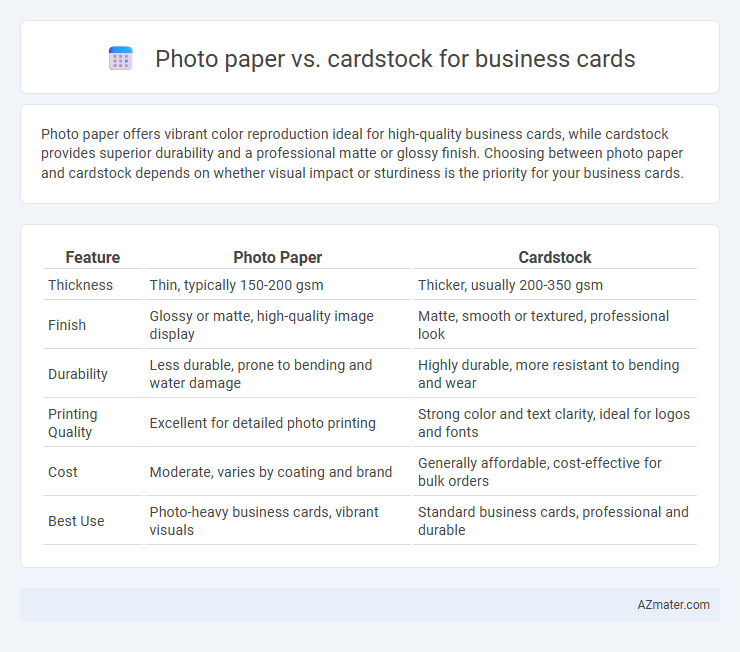 Photo paper vs. cardstock for business cards

Photo paper offers vibrant color reproduction ideal for high-quality business cards, while cardstock provides superior durability and a professional matte or glossy finish. Choosing between photo paper and cardstock depends on whether visual impact or sturdiness is the priority for your business cards.

| Feature | Photo Paper | Cardstock |
|---|---|---|
| Thickness | Thin, typically 150-200 gsm | Thicker, usually 200-350 gsm |
| Finish | Glossy or matte, high-quality image display | Matte, smooth or textured, professional look |
| Durability | Less durable, prone to bending and water damage | Highly durable, more resistant to bending and wear |
| Printing Quality | Excellent for detailed photo printing | Strong color and text clarity, ideal for logos and fonts |
| Cost | Moderate, varies by coating and brand | Generally affordable, cost-effective for bulk orders |
| Best Use | Photo-heavy business cards, vibrant visuals | Standard business cards, professional and durable |

AZmater.com