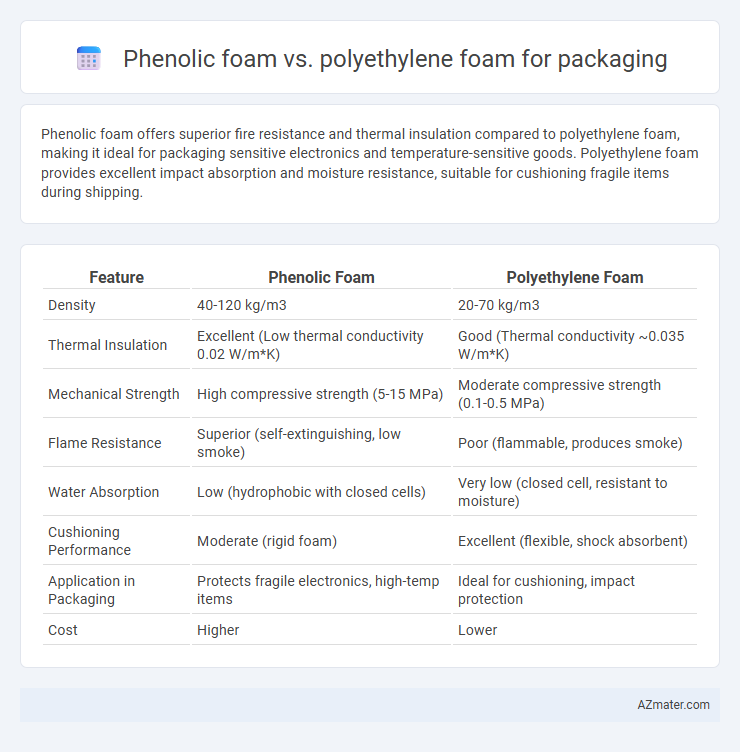 Phenolic foam vs. polyethylene foam for packaging

Phenolic foam offers superior fire resistance and thermal insulation compared to polyethylene foam, making it ideal for packaging sensitive electronics and temperature-sensitive goods. Polyethylene foam provides excellent impact absorption and moisture resistance, suitable for cushioning fragile items during shipping.

| Feature | Phenolic Foam | Polyethylene Foam |
|---|---|---|
| Density | 40-120 kg/m3 | 20-70 kg/m3 |
| Thermal Insulation | Excellent (Low thermal conductivity 0.02 W/m*K) | Good (Thermal conductivity ~0.035 W/m*K) |
| Mechanical Strength | High compressive strength (5-15 MPa) | Moderate compressive strength (0.1-0.5 MPa) |
| Flame Resistance | Superior (self-extinguishing, low smoke) | Poor (flammable, produces smoke) |
| Water Absorption | Low (hydrophobic with closed cells) | Very low (closed cell, resistant to moisture) |
| Cushioning Performance | Moderate (rigid foam) | Excellent (flexible, shock absorbent) |
| Application in Packaging | Protects fragile electronics, high-temp items | Ideal for cushioning, impact protection |
| Cost | Higher | Lower |

AZmater.com