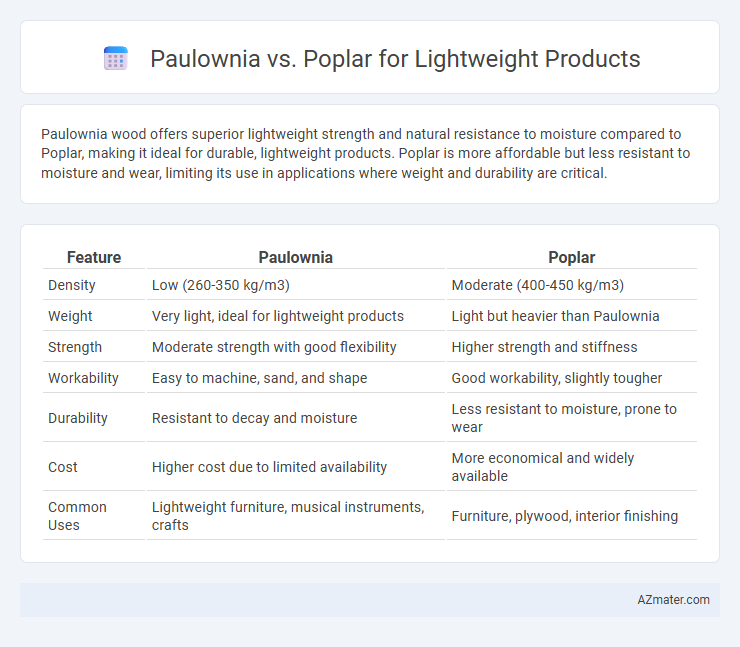 Paulownia vs. Poplar for Lightweight Products

Paulownia wood offers superior lightweight strength and natural resistance to moisture compared to Poplar, making it ideal for durable, lightweight products. Poplar is more affordable but less resistant to moisture and wear, limiting its use in applications where weight and durability are critical.

| Feature | Paulownia | Poplar |
|---|---|---|
| Density | Low (260-350 kg/m3) | Moderate (400-450 kg/m3) |
| Weight | Very light, ideal for lightweight products | Light but heavier than Paulownia |
| Strength | Moderate strength with good flexibility | Higher strength and stiffness |
| Workability | Easy to machine, sand, and shape | Good workability, slightly tougher |
| Durability | Resistant to decay and moisture | Less resistant to moisture, prone to wear |
| Cost | Higher cost due to limited availability | More economical and widely available |
| Common Uses | Lightweight furniture, musical instruments, crafts | Furniture, plywood, interior finishing |

AZmater.com