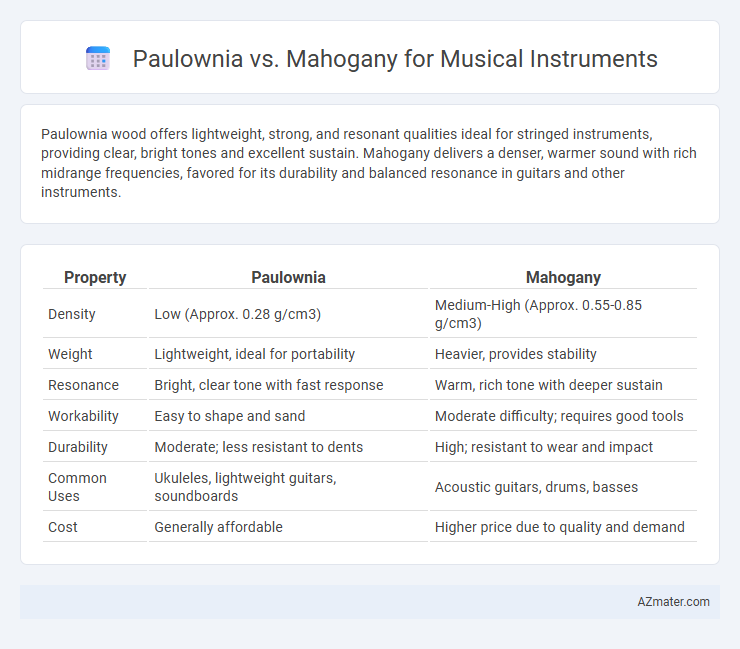 Paulownia vs. Mahogany for Musical Instruments

Paulownia wood offers lightweight, strong, and resonant qualities ideal for stringed instruments, providing clear, bright tones and excellent sustain. Mahogany delivers a denser, warmer sound with rich midrange frequencies, favored for its durability and balanced resonance in guitars and other instruments.

| Property | Paulownia | Mahogany |
|---|---|---|
| Density | Low (Approx. 0.28 g/cm3) | Medium-High (Approx. 0.55-0.85 g/cm3) |
| Weight | Lightweight, ideal for portability | Heavier, provides stability |
| Resonance | Bright, clear tone with fast response | Warm, rich tone with deeper sustain |
| Workability | Easy to shape and sand | Moderate difficulty; requires good tools |
| Durability | Moderate; less resistant to dents | High; resistant to wear and impact |
| Common Uses | Ukuleles, lightweight guitars, soundboards | Acoustic guitars, drums, basses |
| Cost | Generally affordable | Higher price due to quality and demand |

AZmater.com