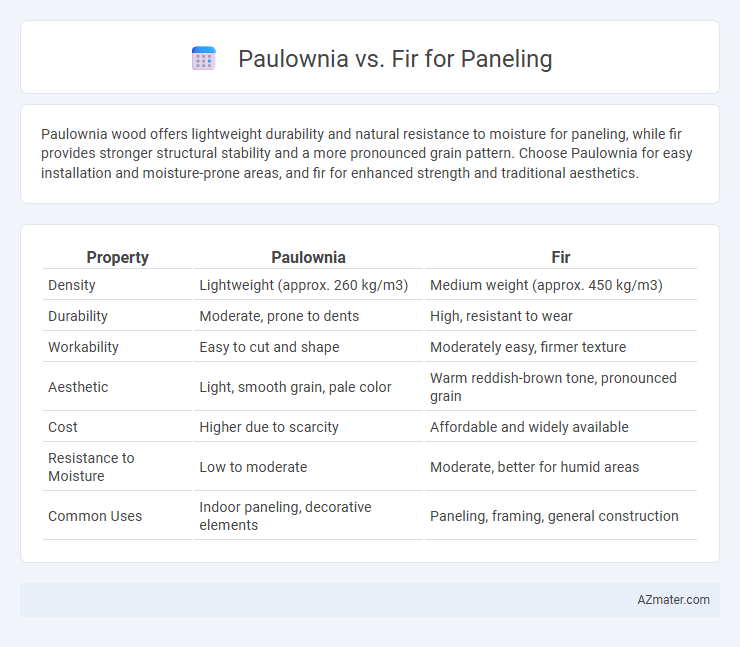 Paulownia vs. Fir for Paneling

Paulownia wood offers lightweight durability and natural resistance to moisture for paneling, while fir provides stronger structural stability and a more pronounced grain pattern. Choose Paulownia for easy installation and moisture-prone areas, and fir for enhanced strength and traditional aesthetics.

| Property | Paulownia | Fir |
|---|---|---|
| Density | Lightweight (approx. 260 kg/m3) | Medium weight (approx. 450 kg/m3) |
| Durability | Moderate, prone to dents | High, resistant to wear |
| Workability | Easy to cut and shape | Moderately easy, firmer texture |
| Aesthetic | Light, smooth grain, pale color | Warm reddish-brown tone, pronounced grain |
| Cost | Higher due to scarcity | Affordable and widely available |
| Resistance to Moisture | Low to moderate | Moderate, better for humid areas |
| Common Uses | Indoor paneling, decorative elements | Paneling, framing, general construction |

AZmater.com