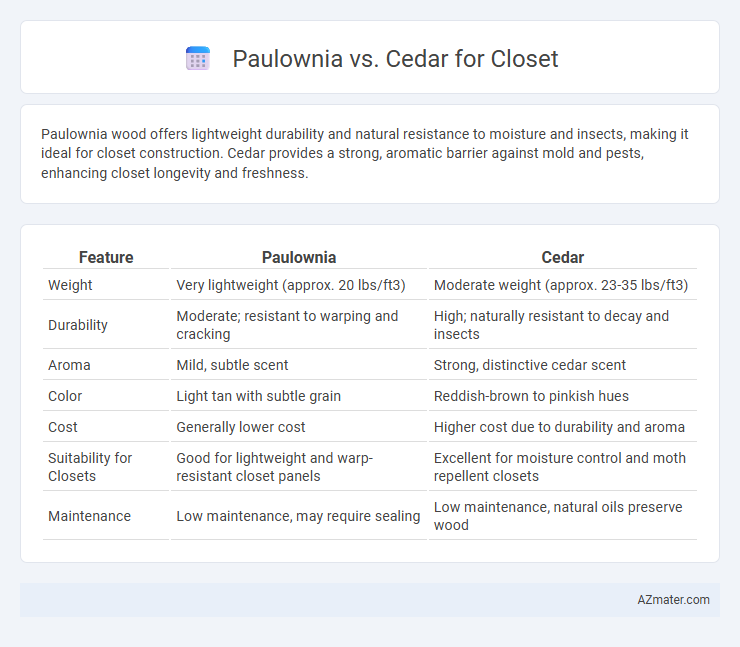 Paulownia vs. Cedar for Closet

Paulownia wood offers lightweight durability and natural resistance to moisture and insects, making it ideal for closet construction. Cedar provides a strong, aromatic barrier against mold and pests, enhancing closet longevity and freshness.

| Feature | Paulownia | Cedar |
|---|---|---|
| Weight | Very lightweight (approx. 20 lbs/ft3) | Moderate weight (approx. 23-35 lbs/ft3) |
| Durability | Moderate; resistant to warping and cracking | High; naturally resistant to decay and insects |
| Aroma | Mild, subtle scent | Strong, distinctive cedar scent |
| Color | Light tan with subtle grain | Reddish-brown to pinkish hues |
| Cost | Generally lower cost | Higher cost due to durability and aroma |
| Suitability for Closets | Good for lightweight and warp-resistant closet panels | Excellent for moisture control and moth repellent closets |
| Maintenance | Low maintenance, may require sealing | Low maintenance, natural oils preserve wood |

AZmater.com