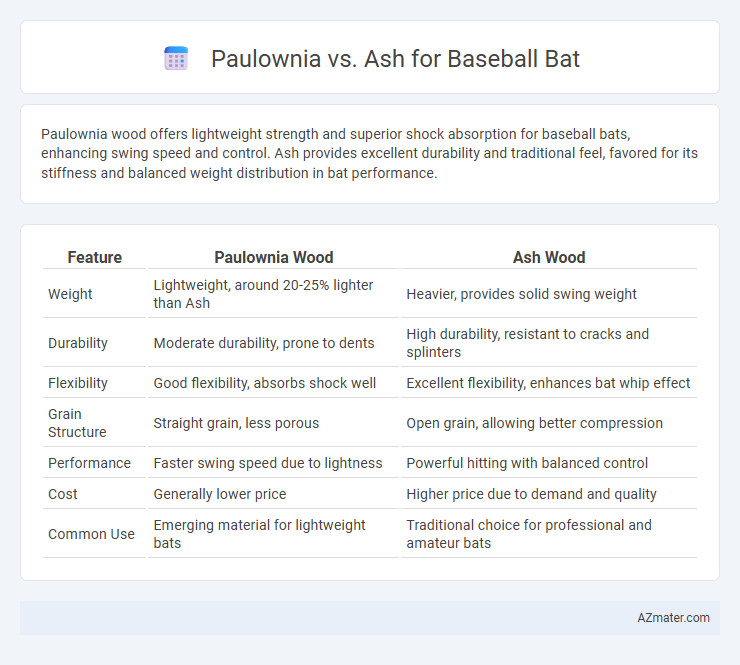 Paulownia vs. Ash for Baseball Bat

Paulownia wood offers lightweight strength and superior shock absorption for baseball bats, enhancing swing speed and control. Ash provides excellent durability and traditional feel, favored for its stiffness and balanced weight distribution in bat performance.

| Feature | Paulownia Wood | Ash Wood |
|---|---|---|
| Weight | Lightweight, around 20-25% lighter than Ash | Heavier, provides solid swing weight |
| Durability | Moderate durability, prone to dents | High durability, resistant to cracks and splinters |
| Flexibility | Good flexibility, absorbs shock well | Excellent flexibility, enhances bat whip effect |
| Grain Structure | Straight grain, less porous | Open grain, allowing better compression |
| Performance | Faster swing speed due to lightness | Powerful hitting with balanced control |
| Cost | Generally lower price | Higher price due to demand and quality |
| Common Use | Emerging material for lightweight bats | Traditional choice for professional and amateur bats |

AZmater.com