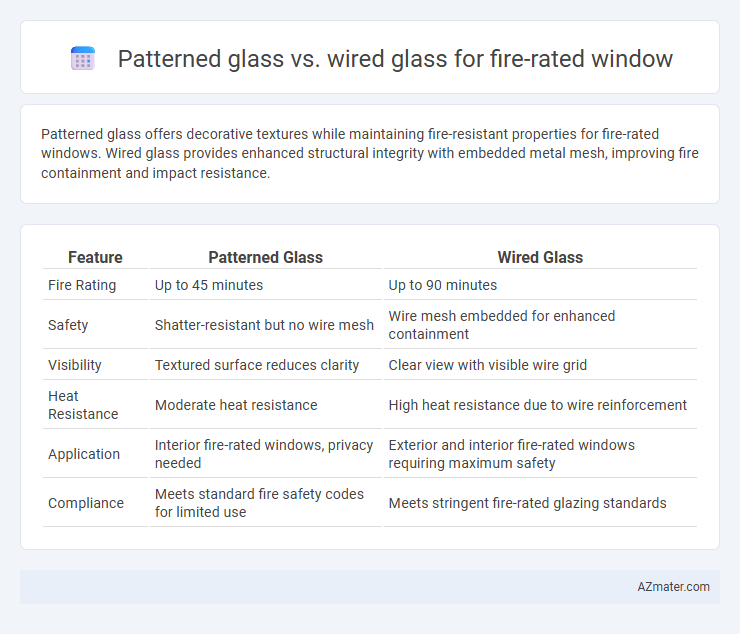 Patterned glass vs. wired glass for fire-rated window

Patterned glass offers decorative textures while maintaining fire-resistant properties for fire-rated windows. Wired glass provides enhanced structural integrity with embedded metal mesh, improving fire containment and impact resistance.

| Feature | Patterned Glass | Wired Glass |
|---|---|---|
| Fire Rating | Up to 45 minutes | Up to 90 minutes |
| Safety | Shatter-resistant but no wire mesh | Wire mesh embedded for enhanced containment |
| Visibility | Textured surface reduces clarity | Clear view with visible wire grid |
| Heat Resistance | Moderate heat resistance | High heat resistance due to wire reinforcement |
| Application | Interior fire-rated windows, privacy needed | Exterior and interior fire-rated windows requiring maximum safety |
| Compliance | Meets standard fire safety codes for limited use | Meets stringent fire-rated glazing standards |

AZmater.com