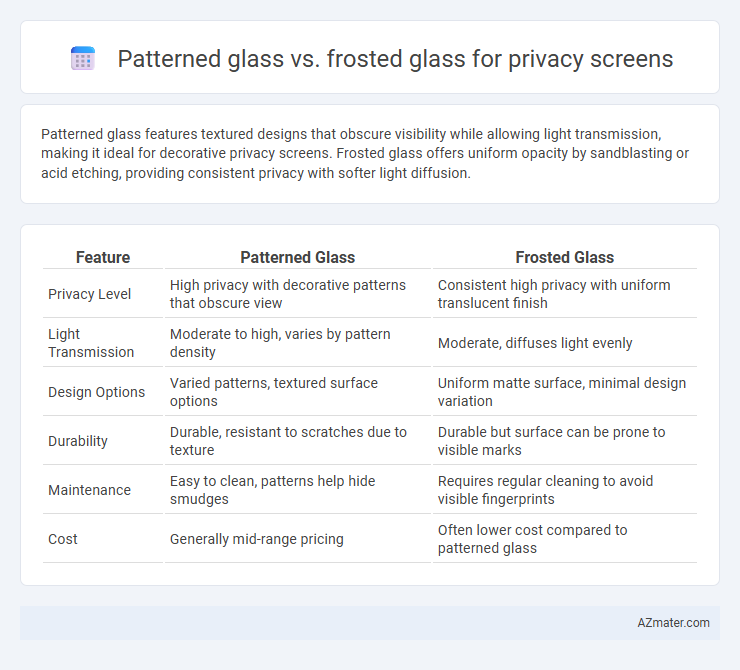 Patterned glass vs. frosted glass for privacy screens

Patterned glass features textured designs that obscure visibility while allowing light transmission, making it ideal for decorative privacy screens. Frosted glass offers uniform opacity by sandblasting or acid etching, providing consistent privacy with softer light diffusion.

| Feature | Patterned Glass | Frosted Glass |
|---|---|---|
| Privacy Level | High privacy with decorative patterns that obscure view | Consistent high privacy with uniform translucent finish |
| Light Transmission | Moderate to high, varies by pattern density | Moderate, diffuses light evenly |
| Design Options | Varied patterns, textured surface options | Uniform matte surface, minimal design variation |
| Durability | Durable, resistant to scratches due to texture | Durable but surface can be prone to visible marks |
| Maintenance | Easy to clean, patterns help hide smudges | Requires regular cleaning to avoid visible fingerprints |
| Cost | Generally mid-range pricing | Often lower cost compared to patterned glass |

AZmater.com