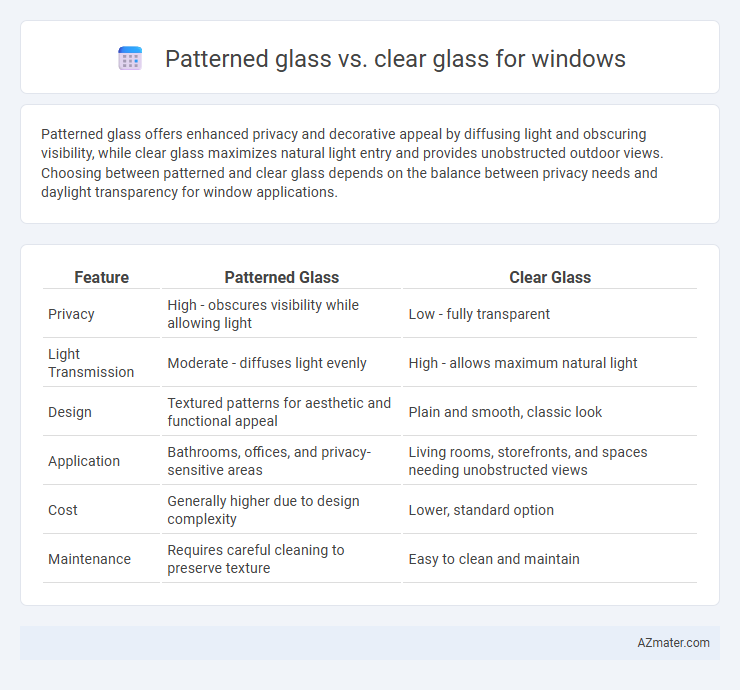 Patterned glass vs. clear glass for windows

Patterned glass offers enhanced privacy and decorative appeal by diffusing light and obscuring visibility, while clear glass maximizes natural light entry and provides unobstructed outdoor views. Choosing between patterned and clear glass depends on the balance between privacy needs and daylight transparency for window applications.

| Feature | Patterned Glass | Clear Glass |
|---|---|---|
| Privacy | High - obscures visibility while allowing light | Low - fully transparent |
| Light Transmission | Moderate - diffuses light evenly | High - allows maximum natural light |
| Design | Textured patterns for aesthetic and functional appeal | Plain and smooth, classic look |
| Application | Bathrooms, offices, and privacy-sensitive areas | Living rooms, storefronts, and spaces needing unobstructed views |
| Cost | Generally higher due to design complexity | Lower, standard option |
| Maintenance | Requires careful cleaning to preserve texture | Easy to clean and maintain |

AZmater.com