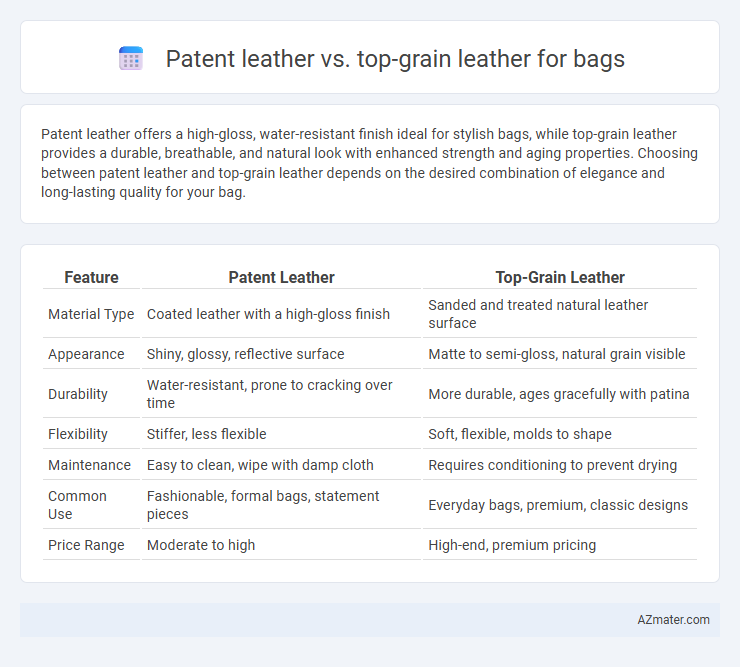 Patent leather vs. top-grain leather for bags

Patent leather offers a high-gloss, water-resistant finish ideal for stylish bags, while top-grain leather provides a durable, breathable, and natural look with enhanced strength and aging properties. Choosing between patent leather and top-grain leather depends on the desired combination of elegance and long-lasting quality for your bag.

| Feature | Patent Leather | Top-Grain Leather |
|---|---|---|
| Material Type | Coated leather with a high-gloss finish | Sanded and treated natural leather surface |
| Appearance | Shiny, glossy, reflective surface | Matte to semi-gloss, natural grain visible |
| Durability | Water-resistant, prone to cracking over time | More durable, ages gracefully with patina |
| Flexibility | Stiffer, less flexible | Soft, flexible, molds to shape |
| Maintenance | Easy to clean, wipe with damp cloth | Requires conditioning to prevent drying |
| Common Use | Fashionable, formal bags, statement pieces | Everyday bags, premium, classic designs |
| Price Range | Moderate to high | High-end, premium pricing |

AZmater.com