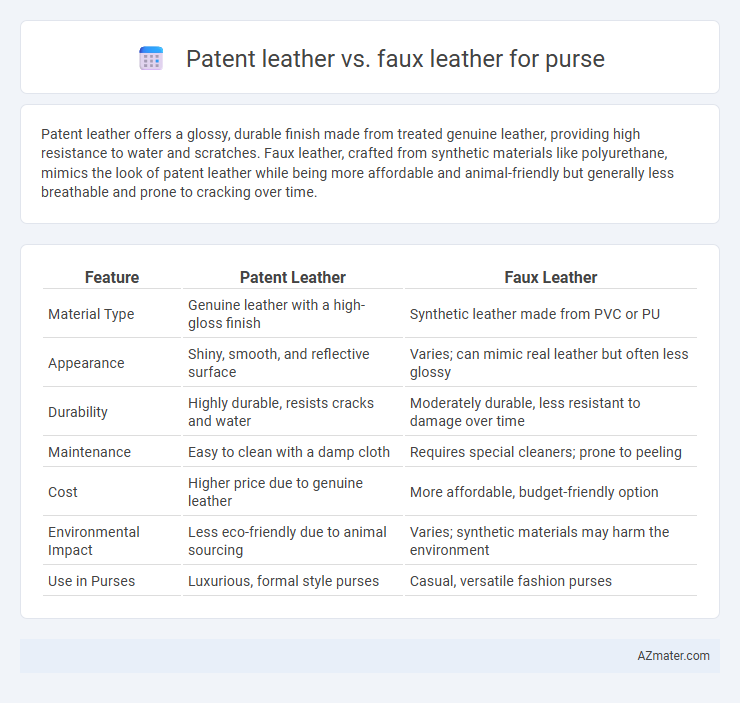 Patent leather vs. faux leather for purse

Patent leather offers a glossy, durable finish made from treated genuine leather, providing high resistance to water and scratches. Faux leather, crafted from synthetic materials like polyurethane, mimics the look of patent leather while being more affordable and animal-friendly but generally less breathable and prone to cracking over time.

| Feature | Patent Leather | Faux Leather |
|---|---|---|
| Material Type | Genuine leather with a high-gloss finish | Synthetic leather made from PVC or PU |
| Appearance | Shiny, smooth, and reflective surface | Varies; can mimic real leather but often less glossy |
| Durability | Highly durable, resists cracks and water | Moderately durable, less resistant to damage over time |
| Maintenance | Easy to clean with a damp cloth | Requires special cleaners; prone to peeling |
| Cost | Higher price due to genuine leather | More affordable, budget-friendly option |
| Environmental Impact | Less eco-friendly due to animal sourcing | Varies; synthetic materials may harm the environment |
| Use in Purses | Luxurious, formal style purses | Casual, versatile fashion purses |

AZmater.com