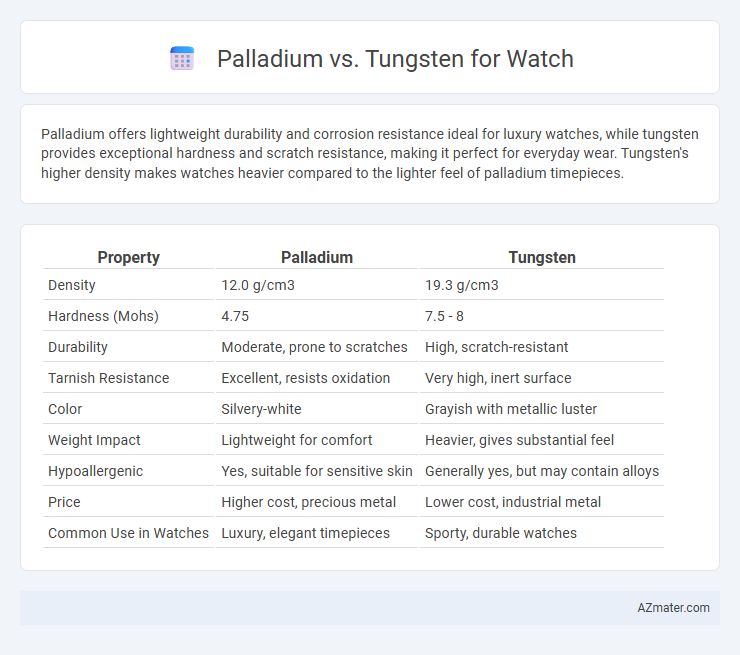 Palladium vs. Tungsten for Watch

Palladium offers lightweight durability and corrosion resistance ideal for luxury watches, while tungsten provides exceptional hardness and scratch resistance, making it perfect for everyday wear. Tungsten's higher density makes watches heavier compared to the lighter feel of palladium timepieces.

| Property | Palladium | Tungsten |
|---|---|---|
| Density | 12.0 g/cm3 | 19.3 g/cm3 |
| Hardness (Mohs) | 4.75 | 7.5 - 8 |
| Durability | Moderate, prone to scratches | High, scratch-resistant |
| Tarnish Resistance | Excellent, resists oxidation | Very high, inert surface |
| Color | Silvery-white | Grayish with metallic luster |
| Weight Impact | Lightweight for comfort | Heavier, gives substantial feel |
| Hypoallergenic | Yes, suitable for sensitive skin | Generally yes, but may contain alloys |
| Price | Higher cost, precious metal | Lower cost, industrial metal |
| Common Use in Watches | Luxury, elegant timepieces | Sporty, durable watches |

AZmater.com