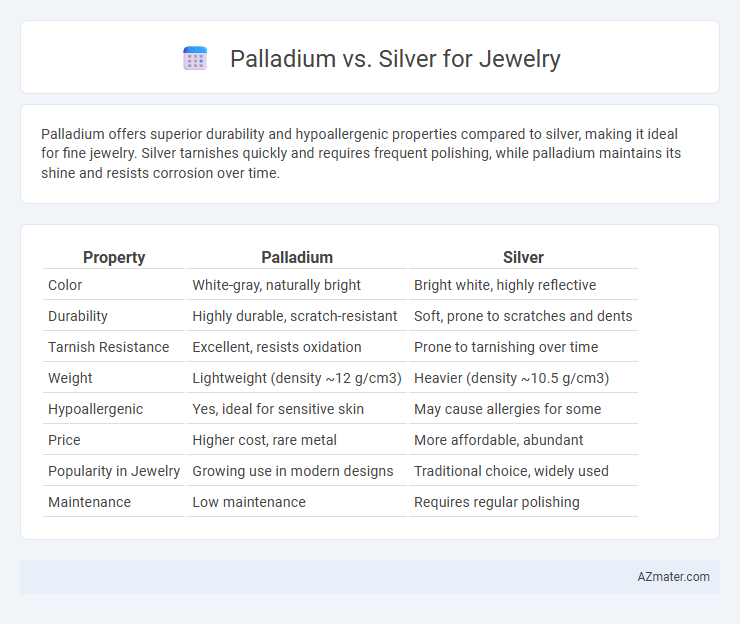 Palladium vs. Silver for Jewelry

Palladium offers superior durability and hypoallergenic properties compared to silver, making it ideal for fine jewelry. Silver tarnishes quickly and requires frequent polishing, while palladium maintains its shine and resists corrosion over time.

| Property | Palladium | Silver |
|---|---|---|
| Color | White-gray, naturally bright | Bright white, highly reflective |
| Durability | Highly durable, scratch-resistant | Soft, prone to scratches and dents |
| Tarnish Resistance | Excellent, resists oxidation | Prone to tarnishing over time |
| Weight | Lightweight (density ~12 g/cm3) | Heavier (density ~10.5 g/cm3) |
| Hypoallergenic | Yes, ideal for sensitive skin | May cause allergies for some |
| Price | Higher cost, rare metal | More affordable, abundant |
| Popularity in Jewelry | Growing use in modern designs | Traditional choice, widely used |
| Maintenance | Low maintenance | Requires regular polishing |

AZmater.com